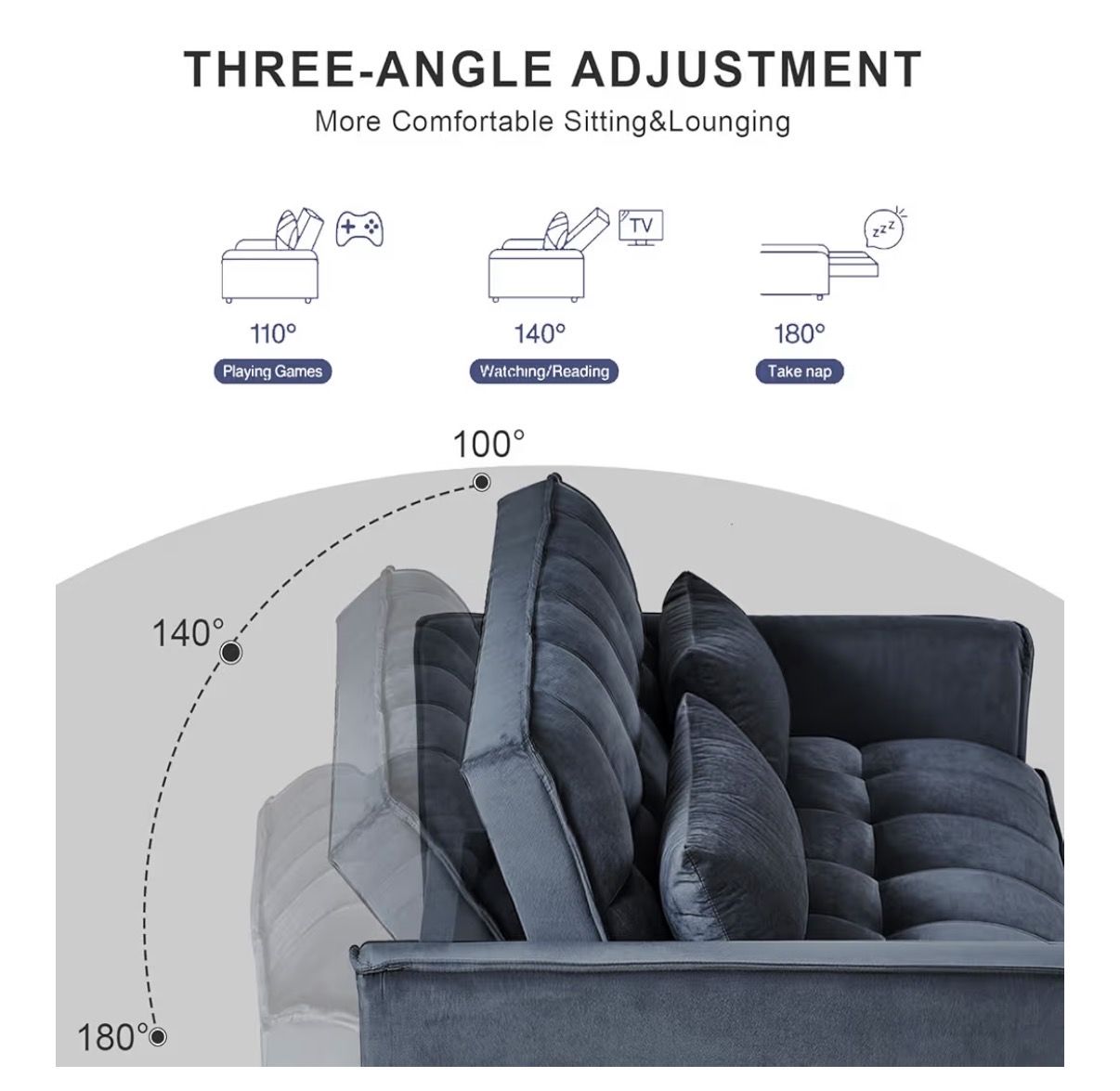 THREE-ANGLE ADJUSTMENT

More Comfortable Sitting&Lounging

TV

zzz

110°

Playing Games

140°

Watching/Reading

180°

Take nap

100°

140°

180°