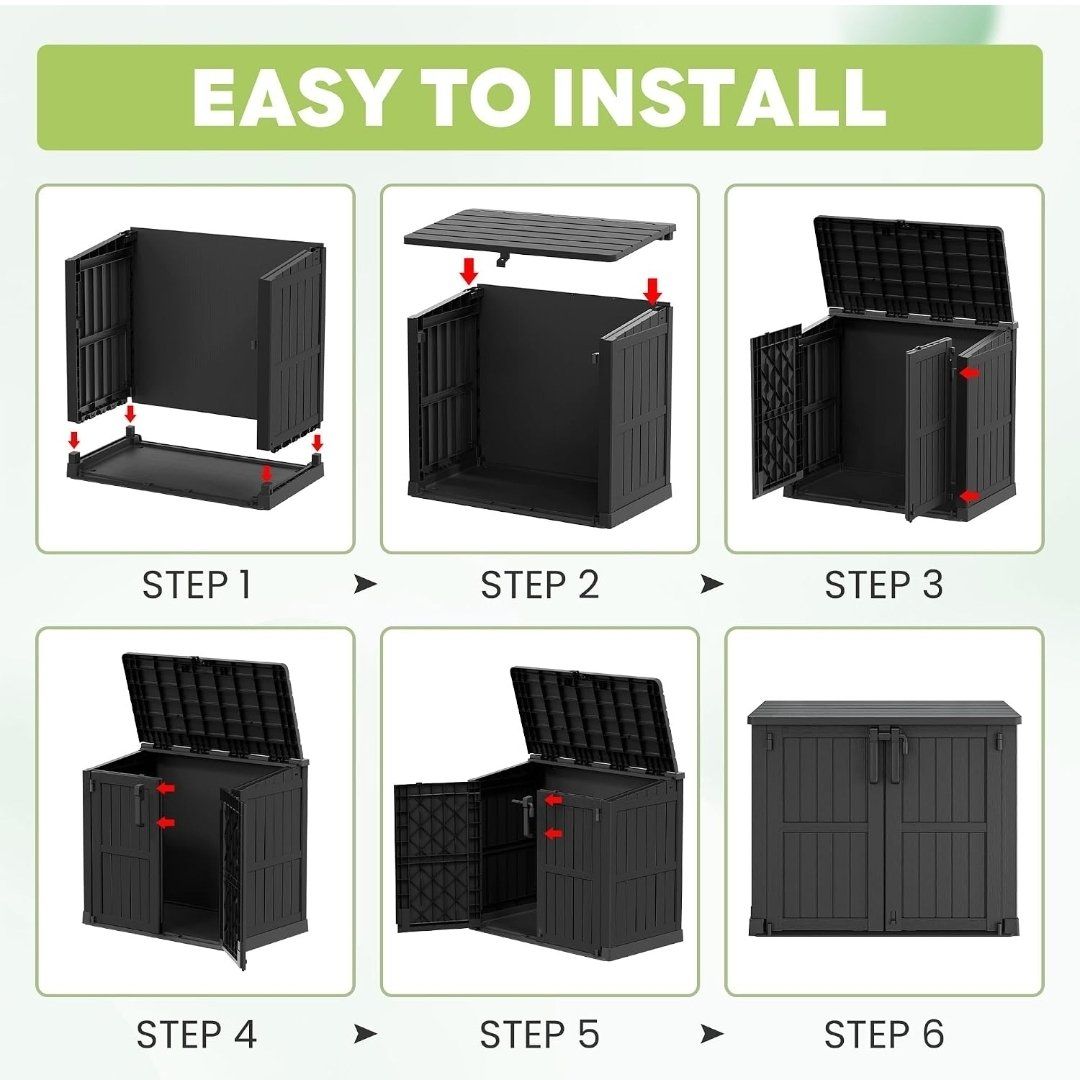 EASY TO INSTALL

STEP 1 ➤ STEP 2 ➤ STEP 3

STEP 4 ➤ STEP 5 ➤ STEP 6