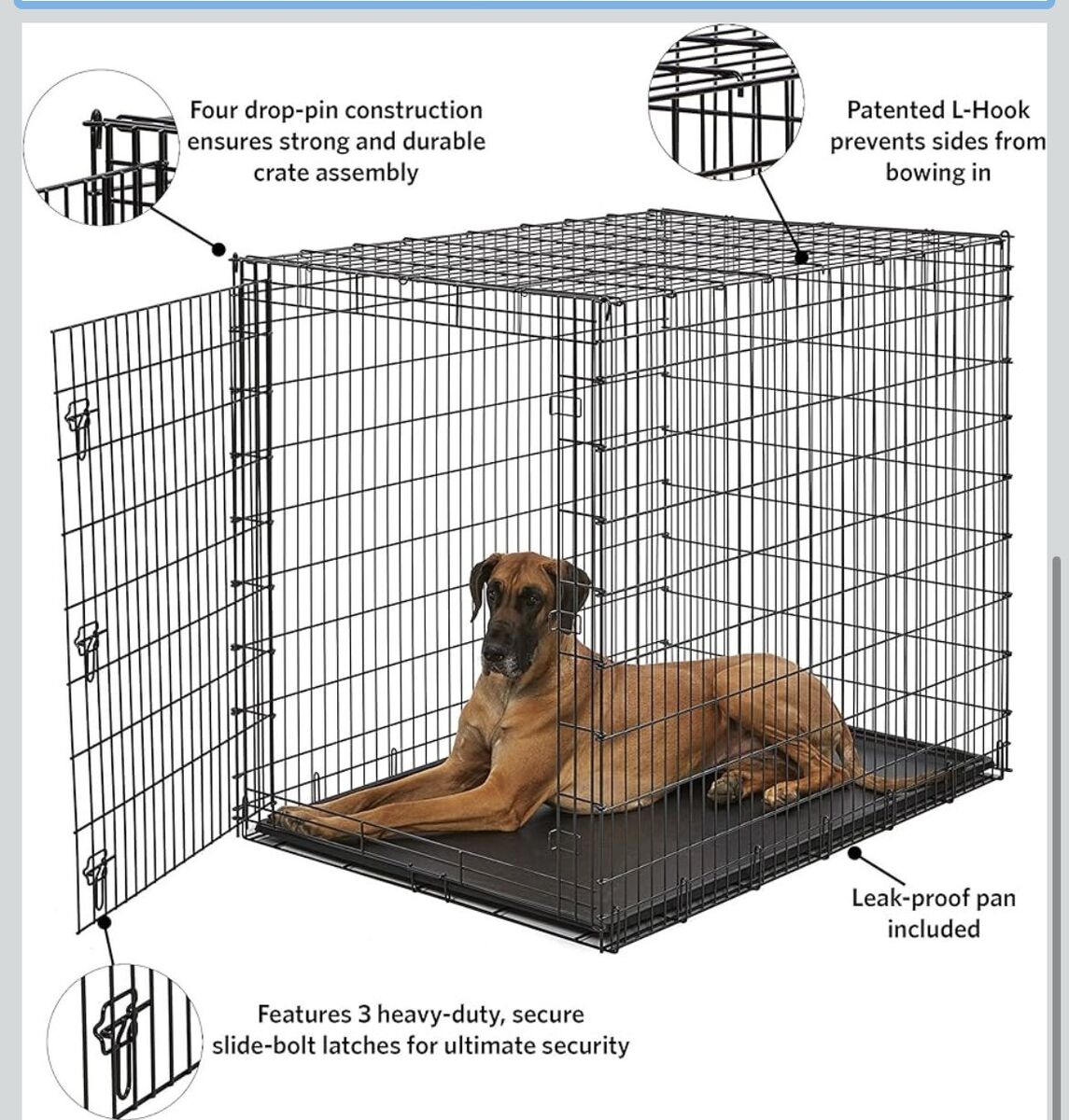 Four drop-pin construction ensures strong and durable crate assembly

Patented L-Hook prevents sides from bowing in

Leak-proof pan included

Features 3 heavy-duty, secure slide-bolt latches for ultimate security