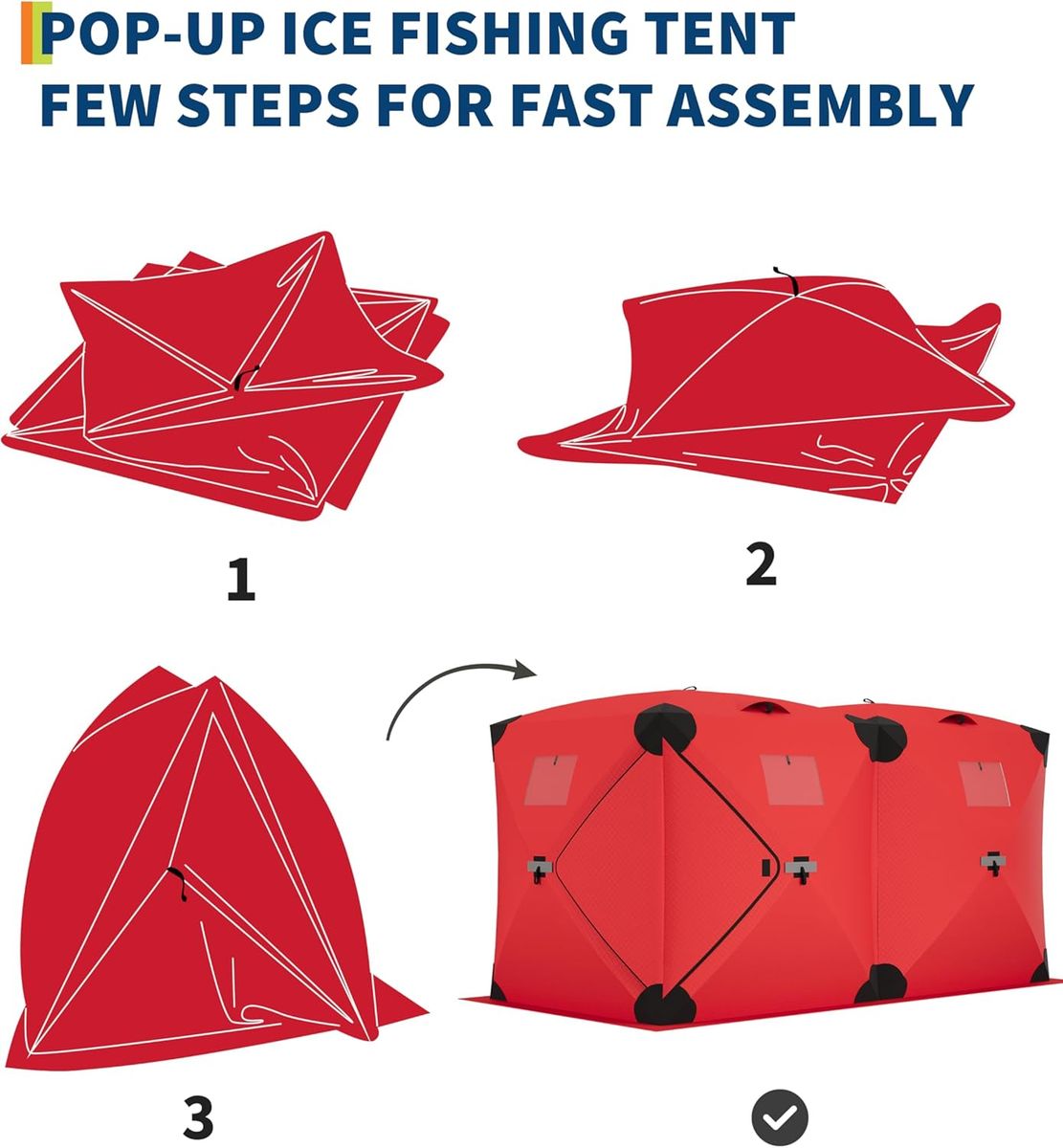 POP-UP ICE FISHING TENT
FEW STEPS FOR FAST ASSEMBLY

1

2

3