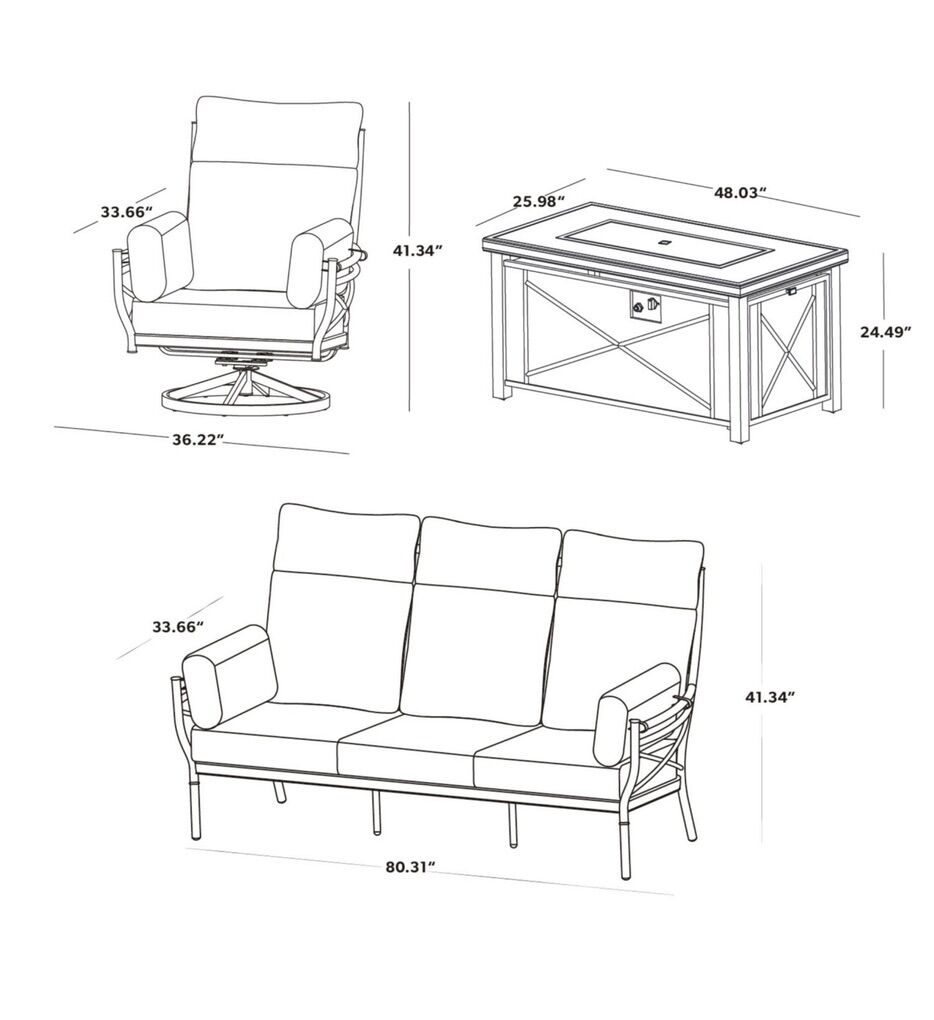 33.66"
41.34"
36.22"
25.98"
48.03"
24.49"
33.66"
41.34"
80.31"