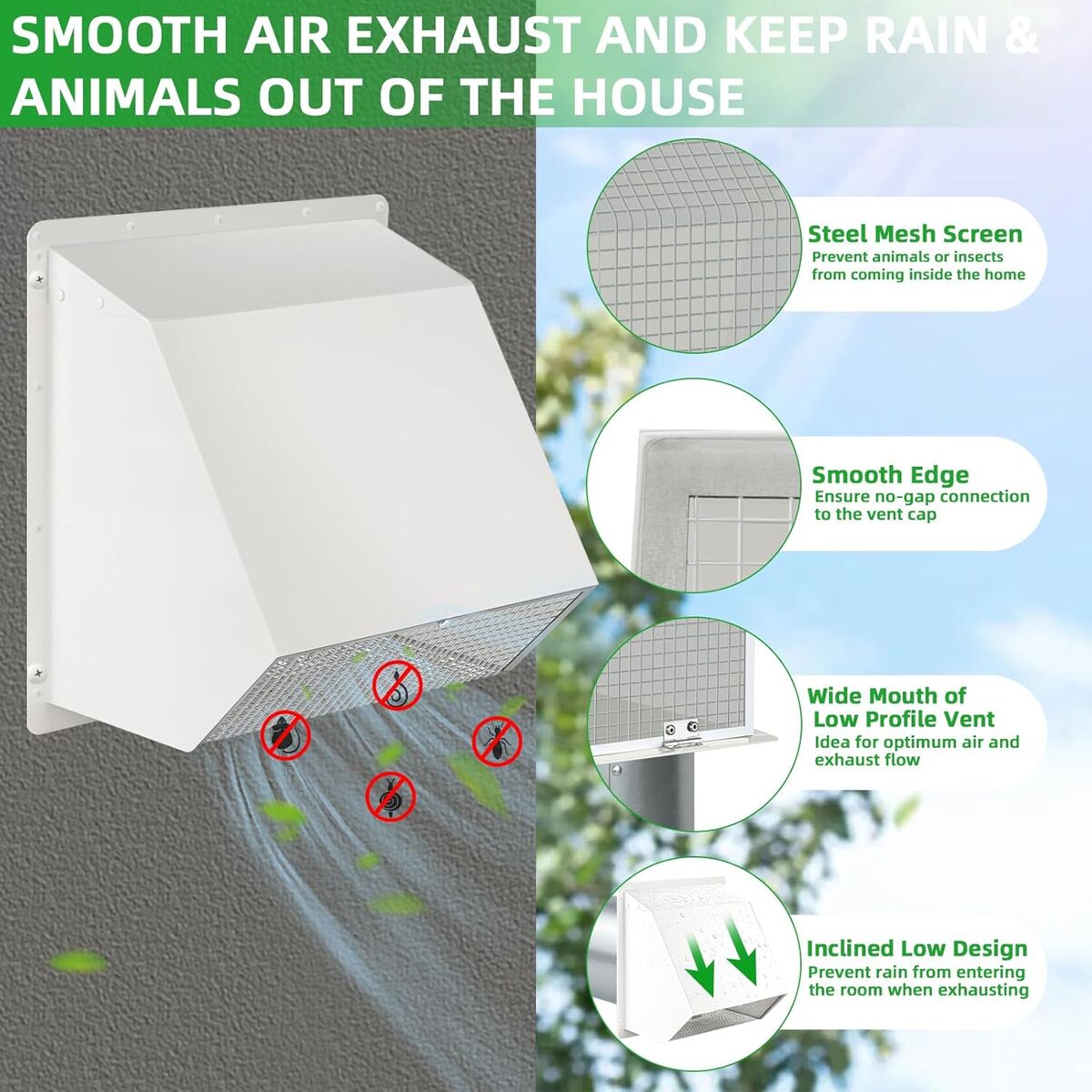 SMOOTH AIR EXHAUST AND KEEP RAIN & ANIMALS OUT OF THE HOUSE

Steel Mesh Screen
Prevent animals or insects from coming inside the home

Smooth Edge
Ensure no-gap connection to the vent cap

Wide Mouth of Low Profile Vent
Idea for optimum air and exhaust flow

Inclined Low Design
Prevent rain from entering the room when exhausting