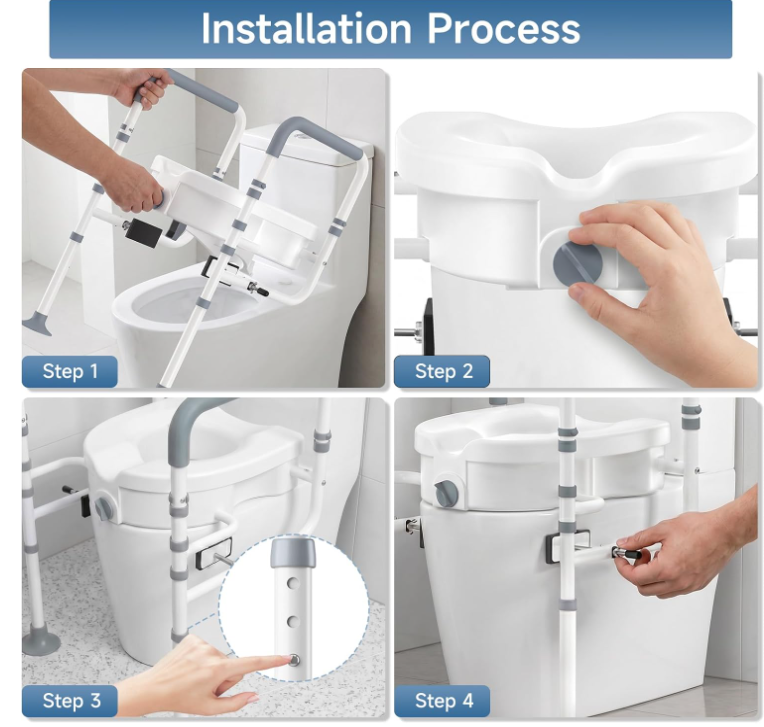 Installation Process

Step 1

Step 2

Step 3

Step 4