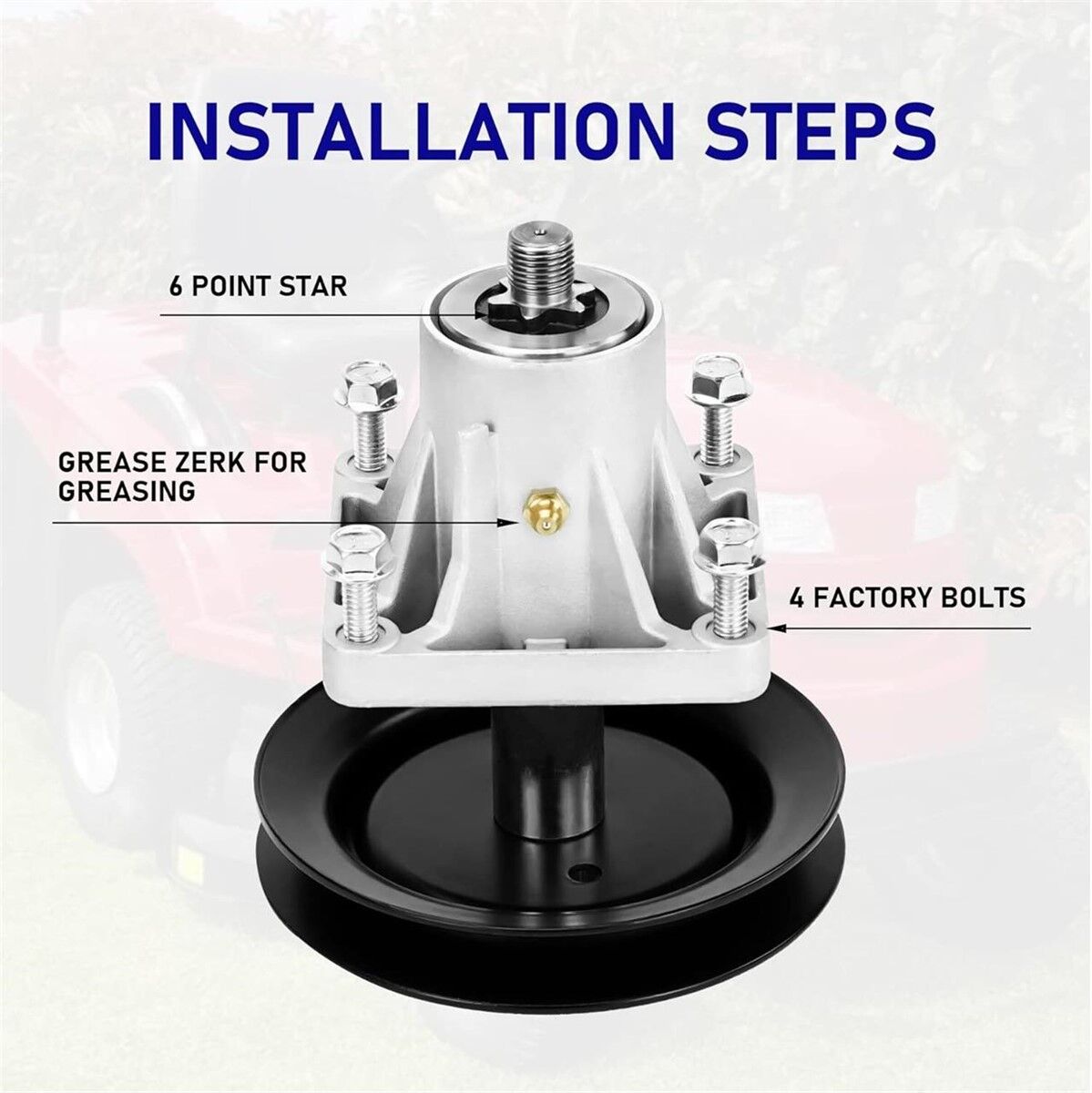 INSTALLATION STEPS

6 POINT STAR

GREASE ZERK FOR GREASING

4 FACTORY BOLTS