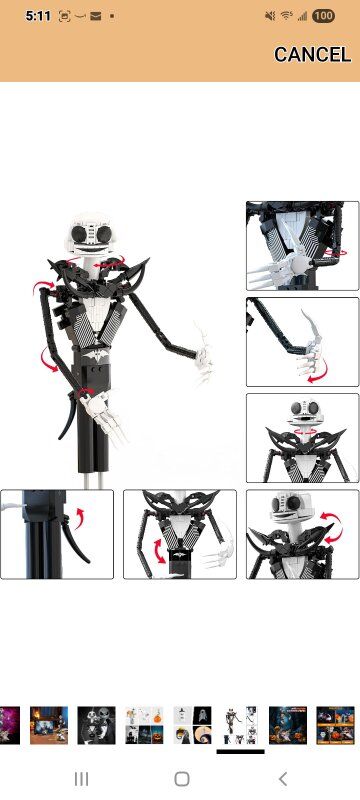 5:11

100

CANCEL