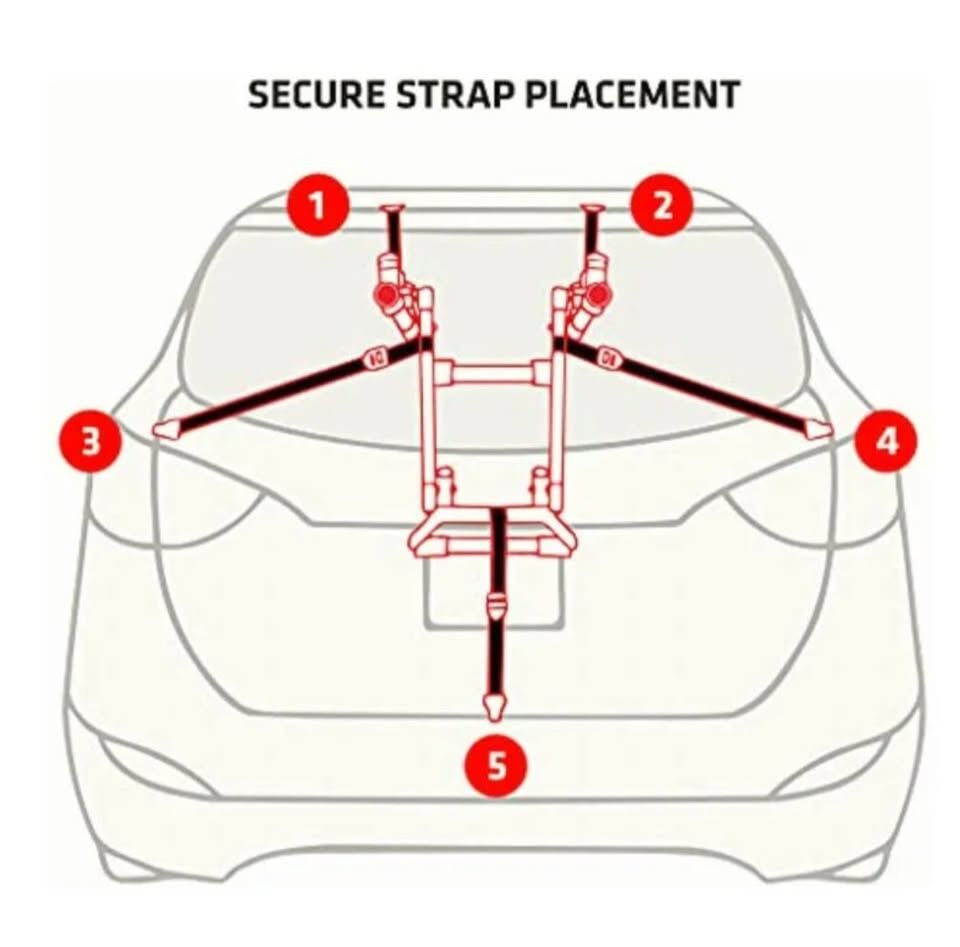 SECURE STRAP PLACEMENT

1

2

3

4

5