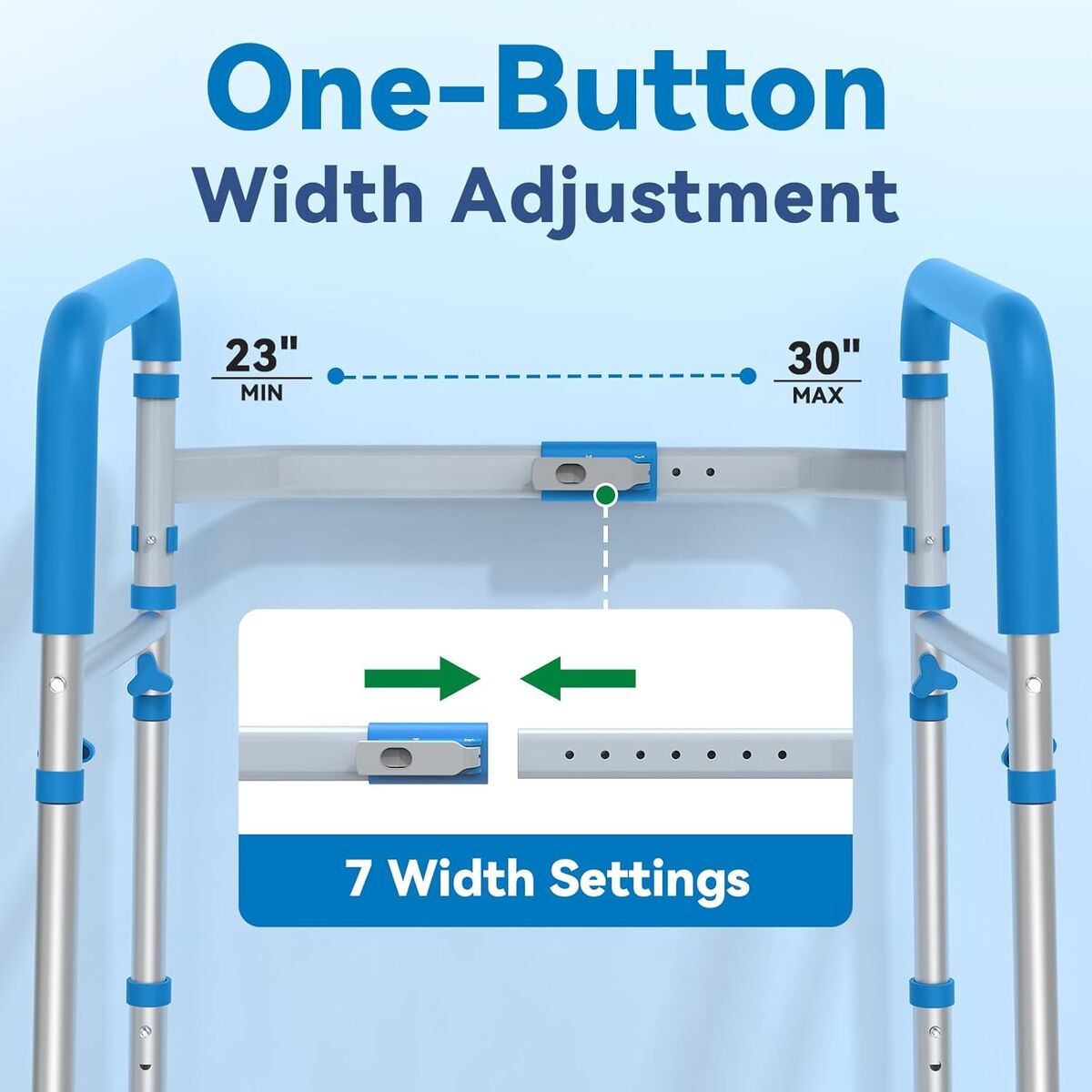 One-Button
Width Adjustment

23"
MIN

30"
MAX

7 Width Settings