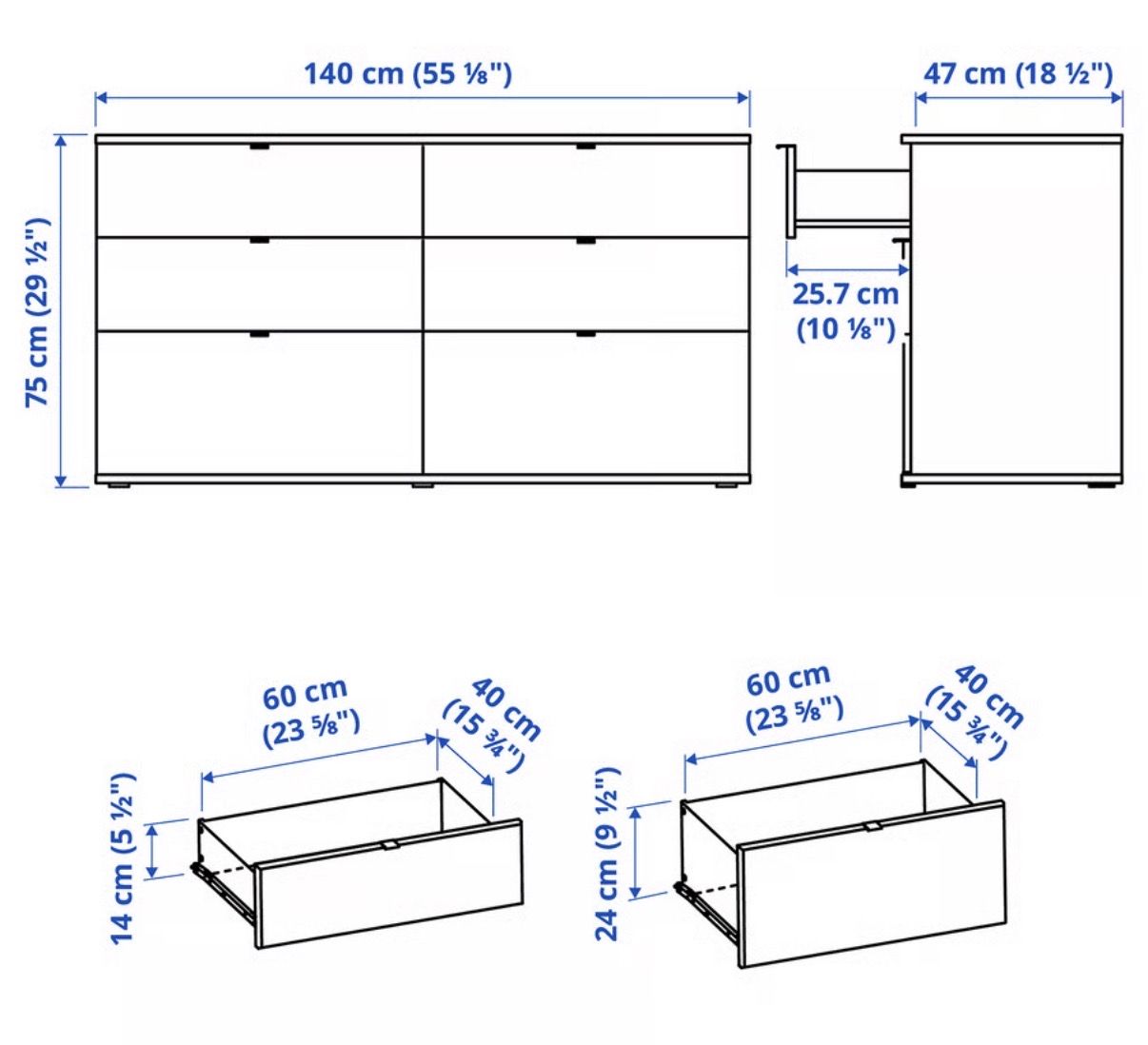 140 cm (55 ⅛")

47 cm (18 ½")

75 cm (29 ½")

25.7 cm (10 ⅛")

60 cm (23 ⅝")

40 cm (15 ¾")

14 cm (5 ½")

60 cm (23 ⅝")

40 cm (15 ¾")

24 cm (9 ½")