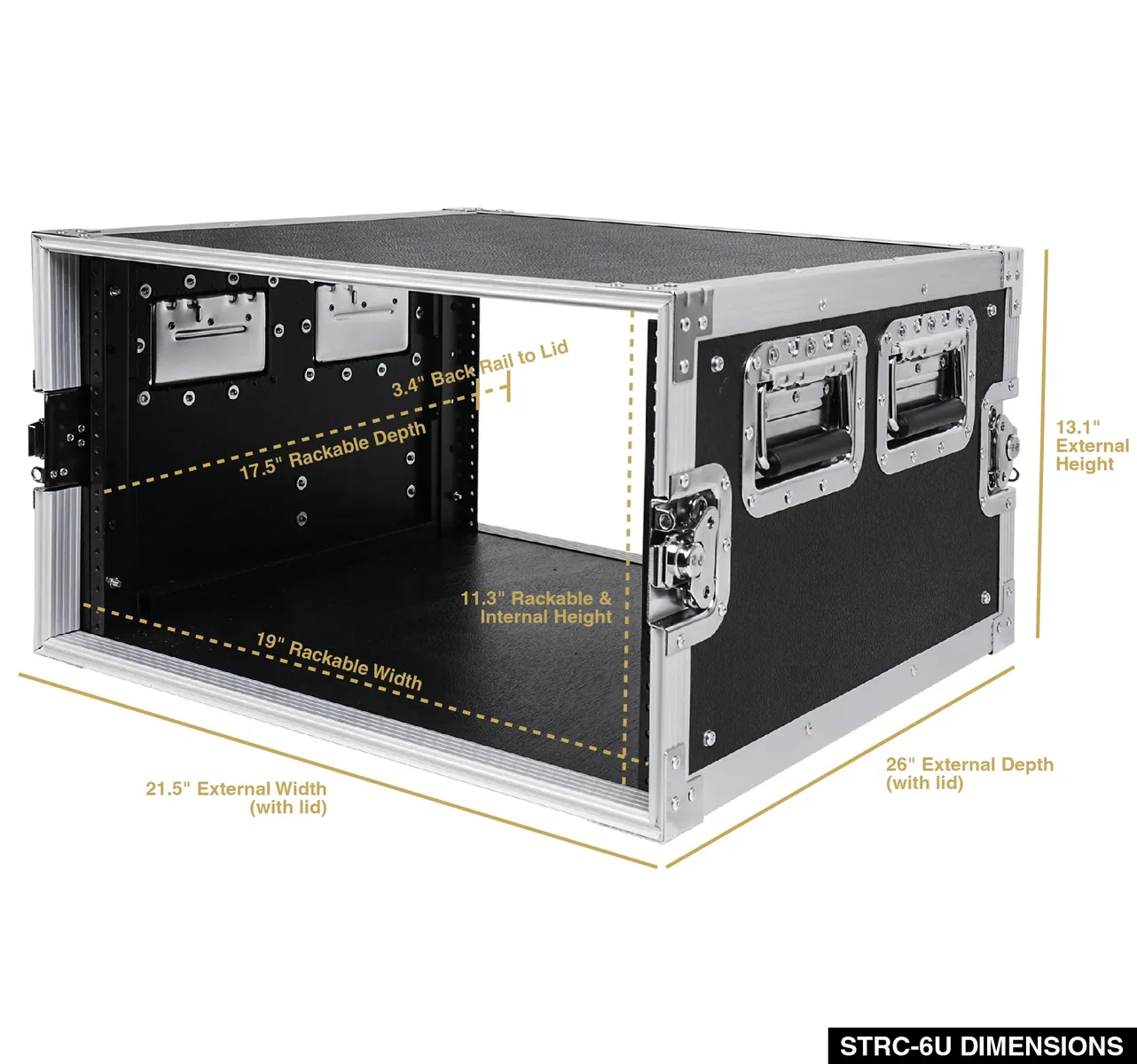 3.4" Back Rail to Lid

17.5" Rackable Depth

13.1" External Height

11.3" Rackable & Internal Height

19" Rackable Width

21.5" External Width (with lid)

26" External Depth (with lid)

STRC-6U DIMENSIONS