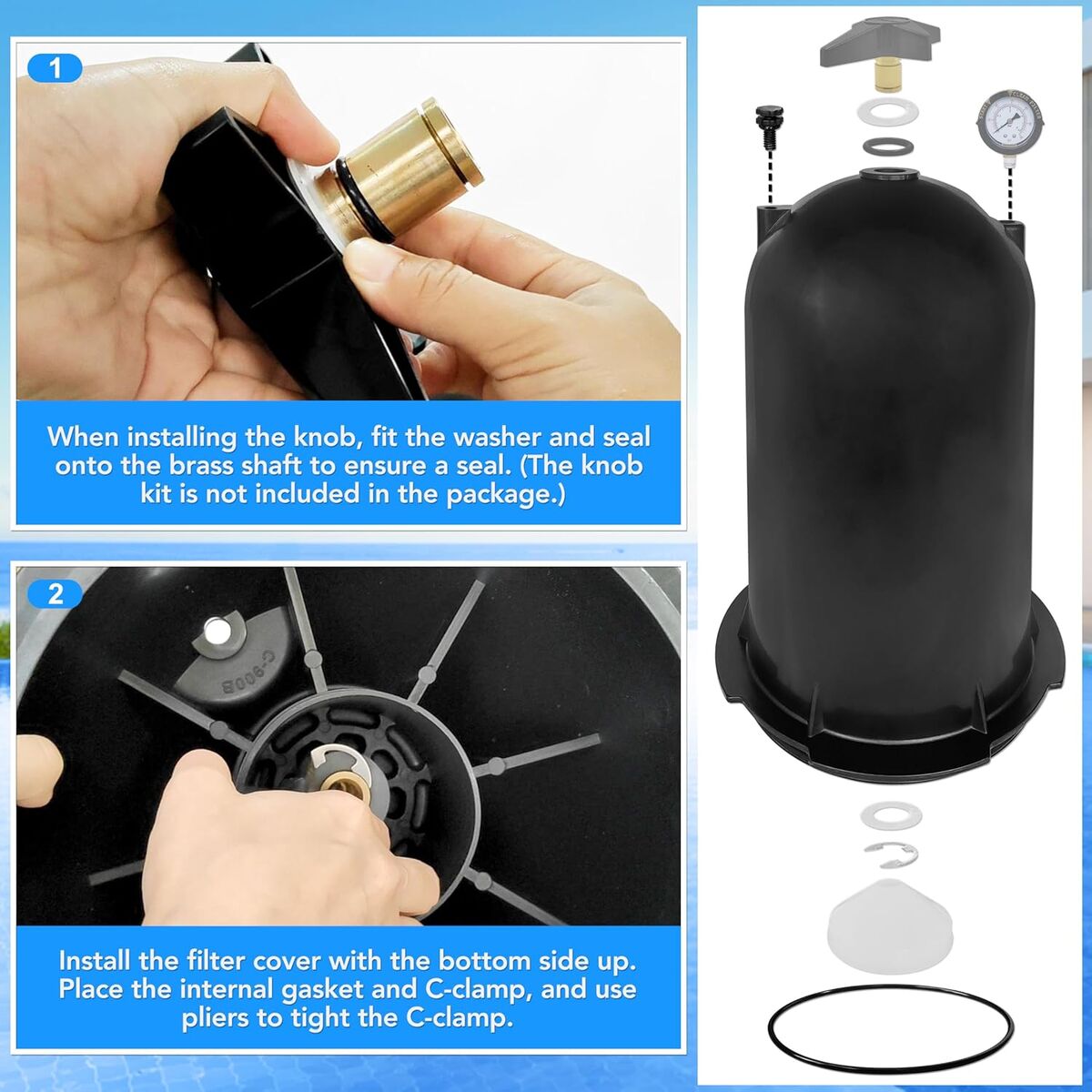 1

When installing the knob, fit the washer and seal onto the brass shaft to ensure a seal. (The knob kit is not included in the package.)

2

C-900B

Install the filter cover with the bottom side up. Place the internal gasket and C-clamp, and use pliers to tight the C-clamp.