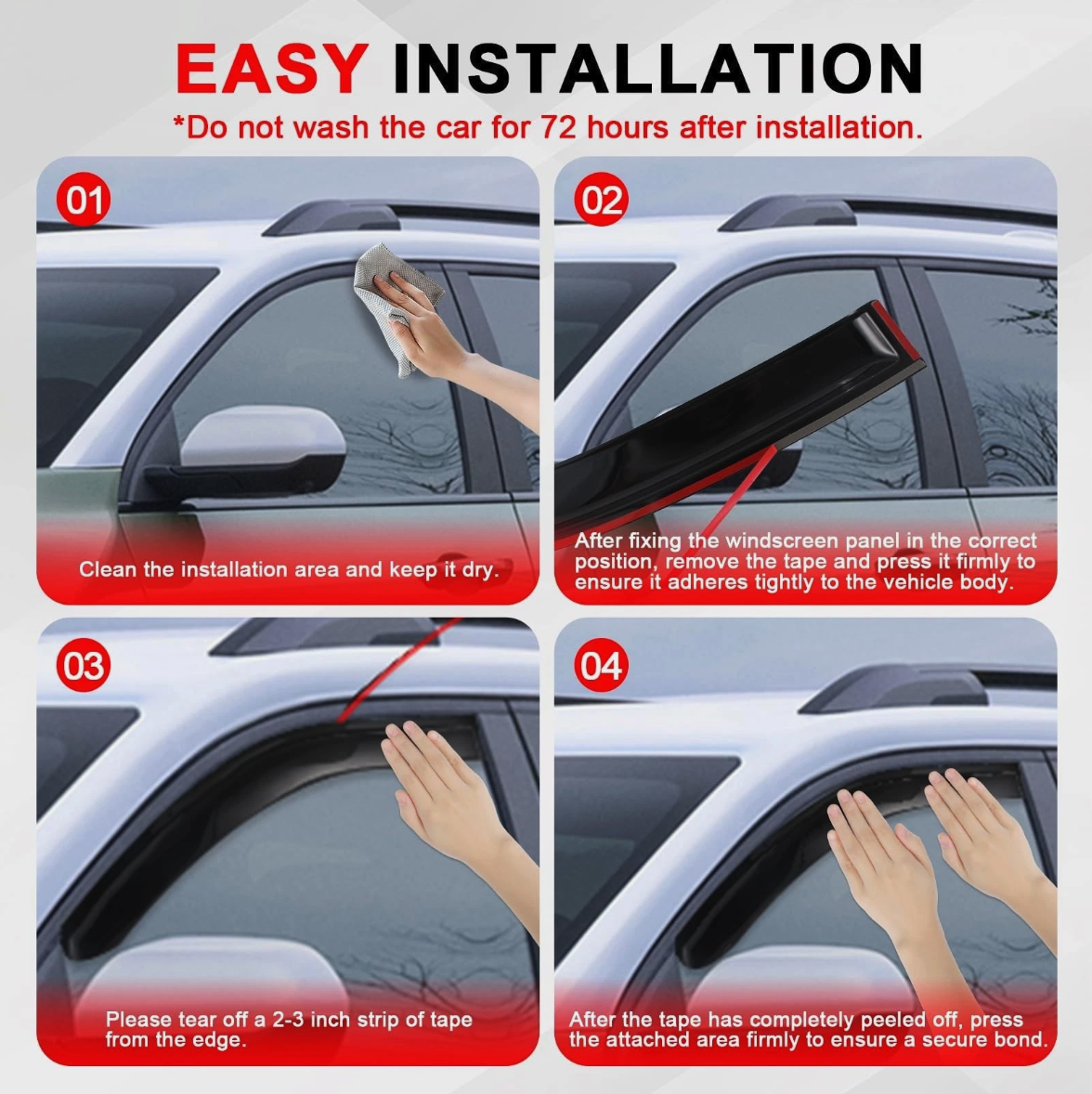 EASY INSTALLATION
*Do not wash the car for 72 hours after installation.

01
Clean the installation area and keep it dry.

02
After fixing the windscreen panel in the correct position, remove the tape and press it firmly to ensure it adheres tightly to the vehicle body.

03
Please tear off a 2-3 inch strip of tape from the edge.

04
After the tape has completely peeled off, press the attached area firmly to ensure a secure bond.