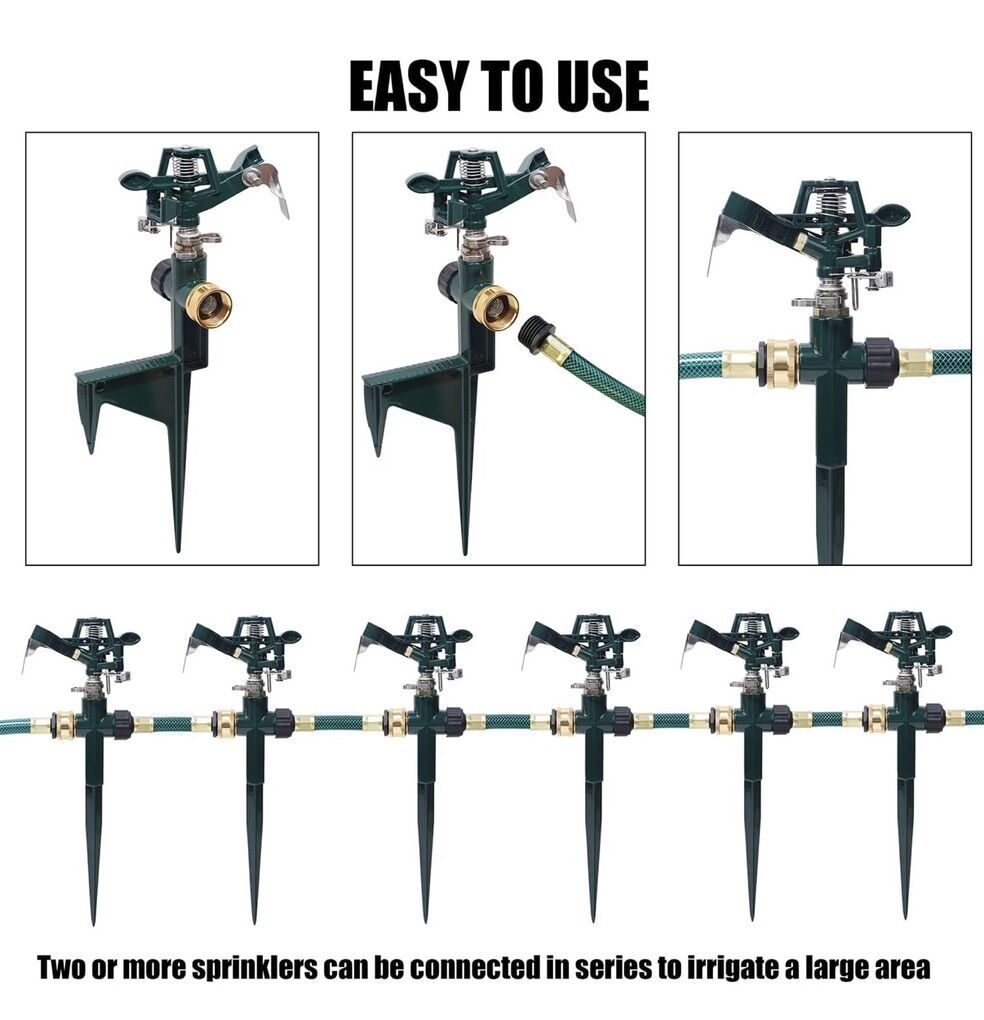 EASY TO USE

Two or more sprinklers can be connected in series to irrigate a large area