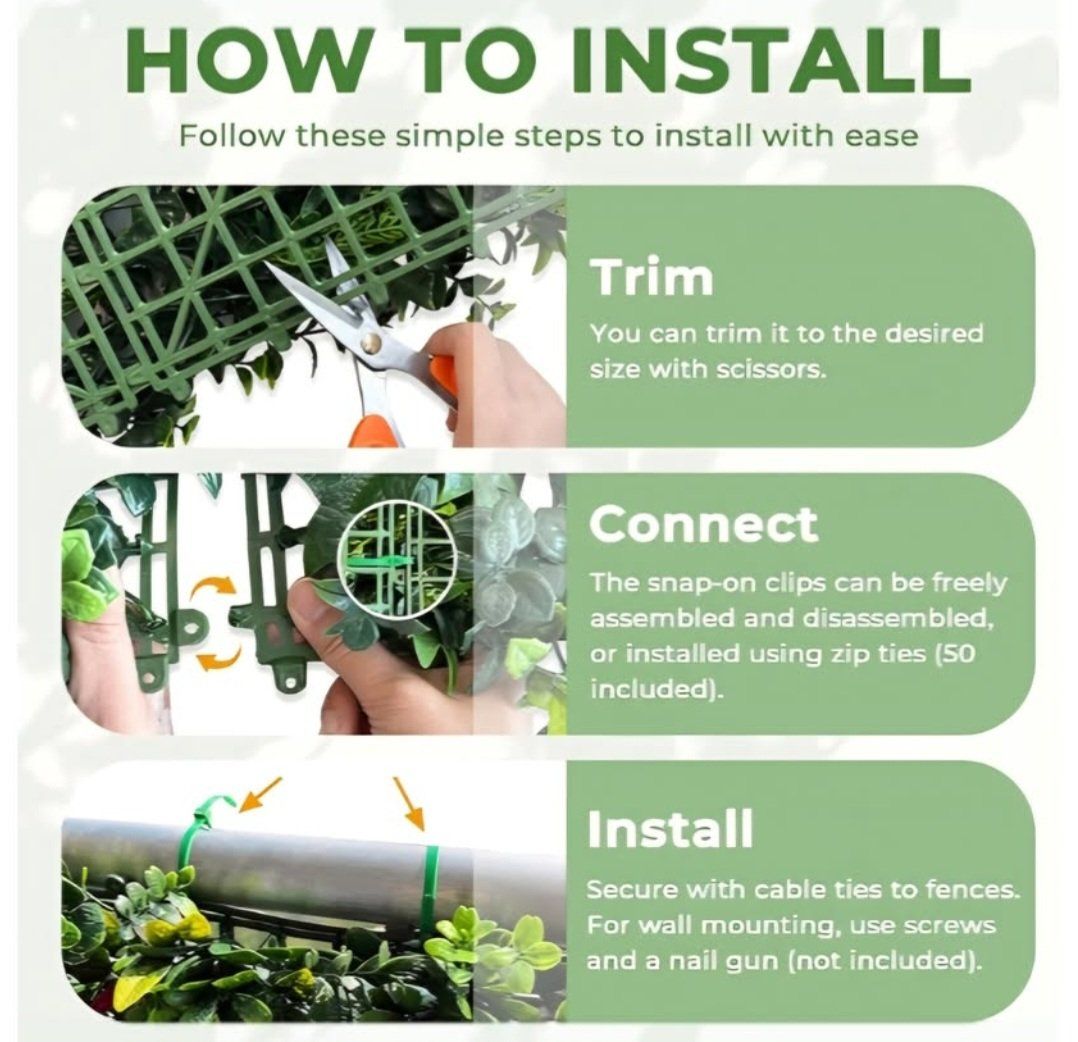 HOW TO INSTALL

Follow these simple steps to install with ease

Trim

You can trim it to the desired size with scissors.

Connect

The snap-on clips can be freely assembled and disassembled, or installed using zip ties (50 included).

Install

Secure with cable ties to fences. For wall mounting, use screws and a nail gun (not included).