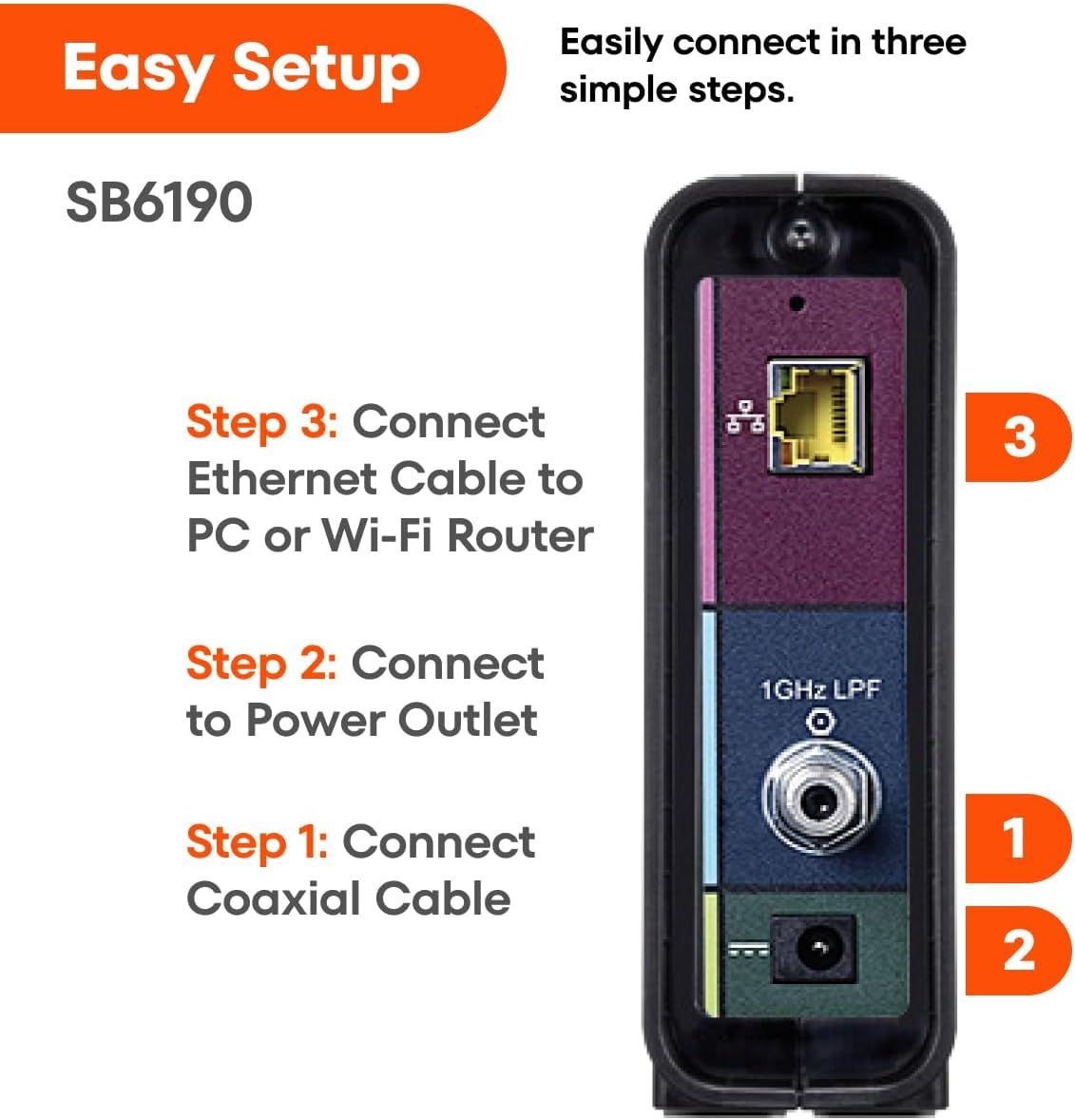 Easy Setup

Easily connect in three simple steps.

SB6190

Step 3: Connect Ethernet Cable to PC or Wi-Fi Router

Step 2: Connect to Power Outlet

Step 1: Connect Coaxial Cable

3

1GHz LPF

1

2