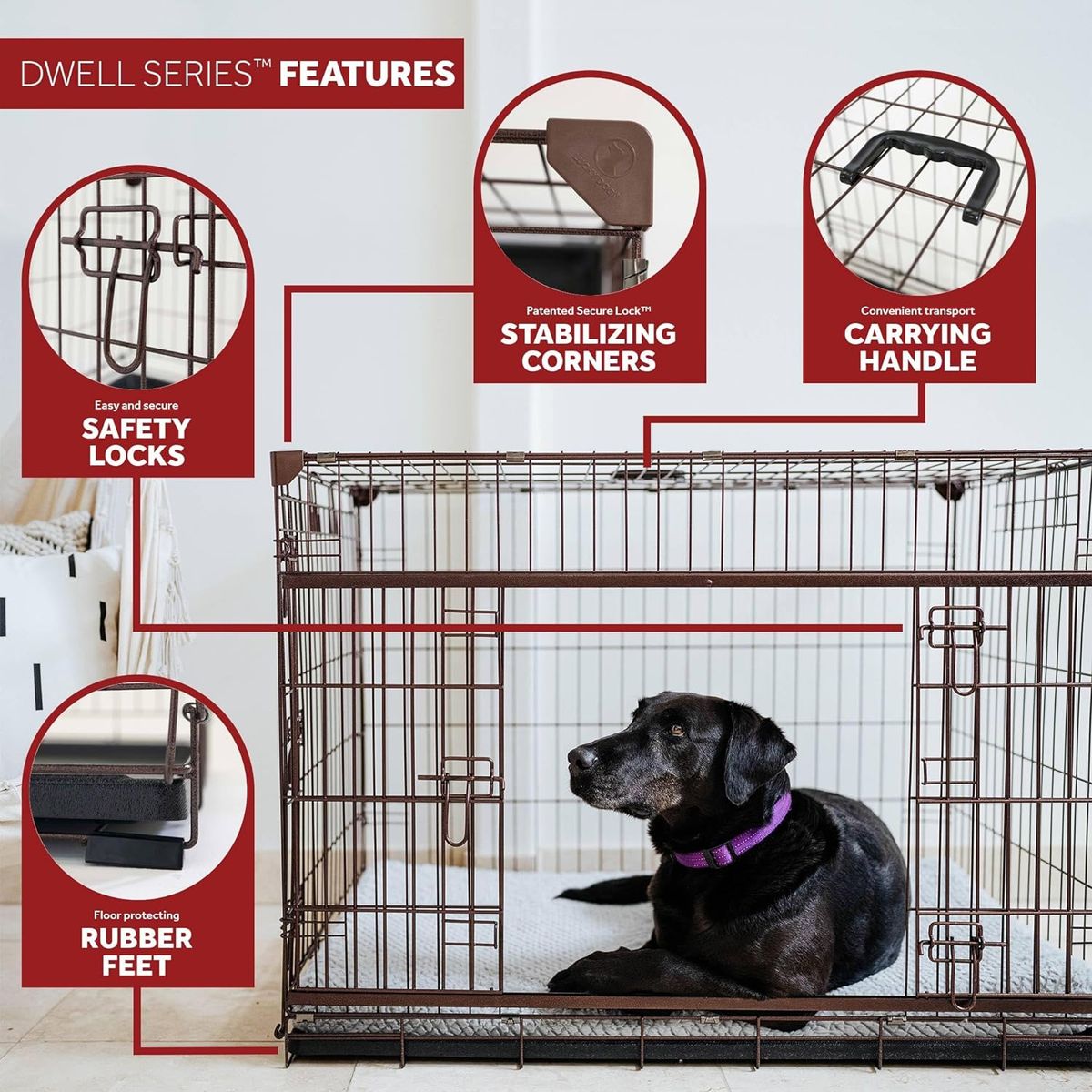 DWELL SERIES™ FEATURES

Easy and secure
SAFETY LOCKS

Patented Secure Lock™
STABILIZING CORNERS

Convenient transport
CARRYING HANDLE

Floor protecting
RUBBER FEET