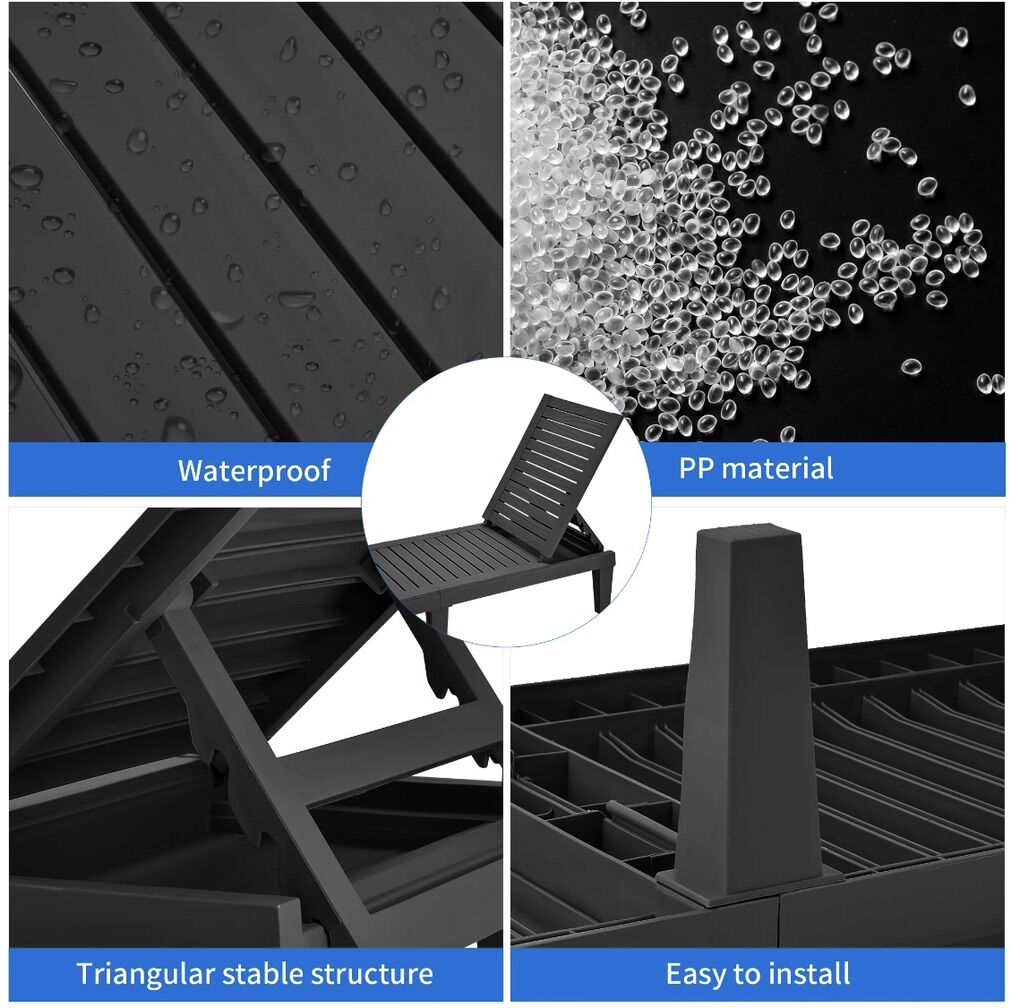 Waterproof

PP material

Triangular stable structure

Easy to install