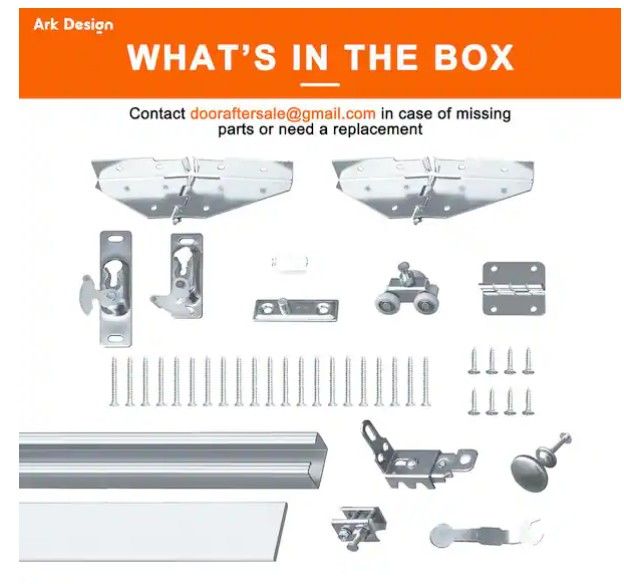 Ark Design

WHAT'S IN THE BOX

Contact dooraftersale@gmail.com in case of missing parts or need a replacement