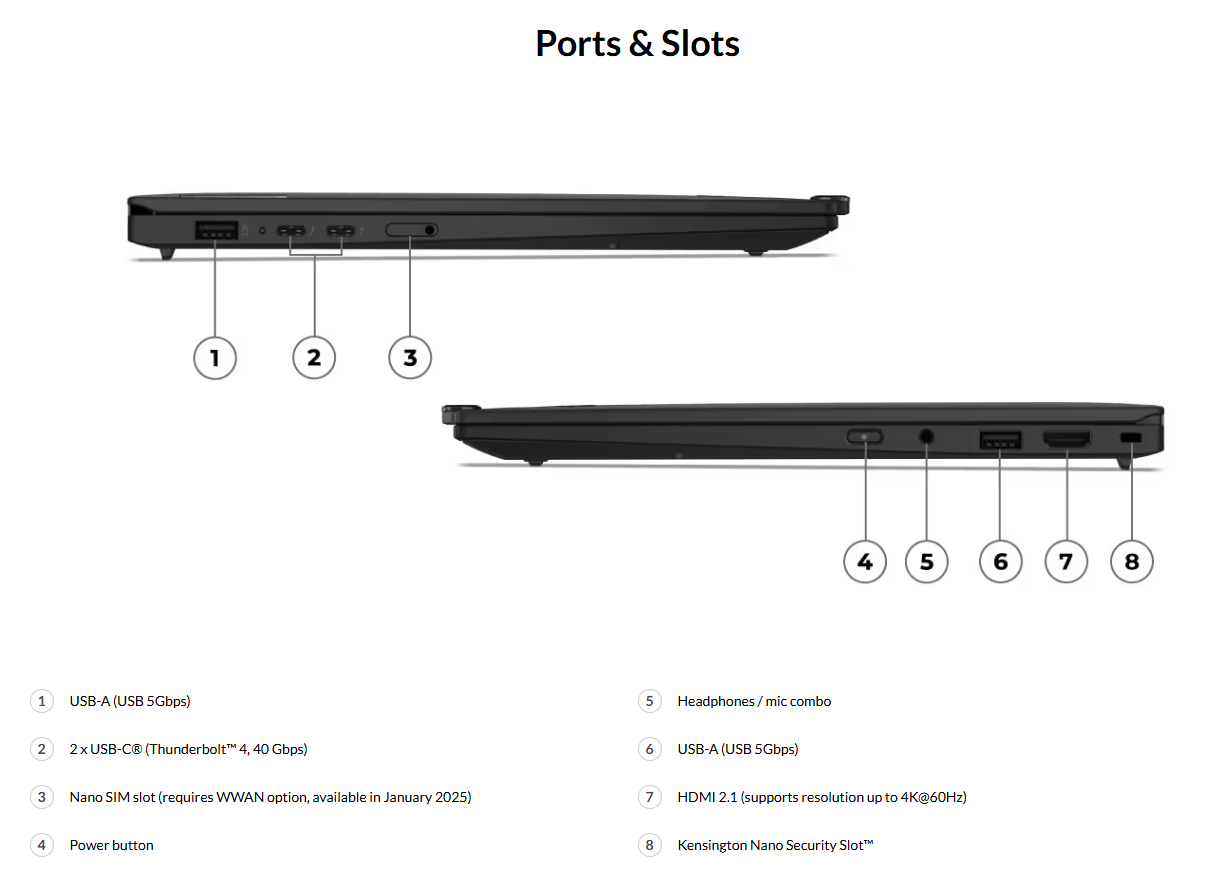 Ports & Slots

1 2 3

4 5 6 7 8

1 USB-A (USB 5Gbps)

2 2 x USB-C® (Thunderbolt™ 4, 40 Gbps)

3 Nano SIM slot (requires WWAN option, available in January 2025)

4 Power button

5 Headphones / mic combo

6 USB-A (USB 5Gbps)

7 HDMI 2.1 (supports resolution up to 4K@60Hz)

8 Kensington Nano Security Slot™