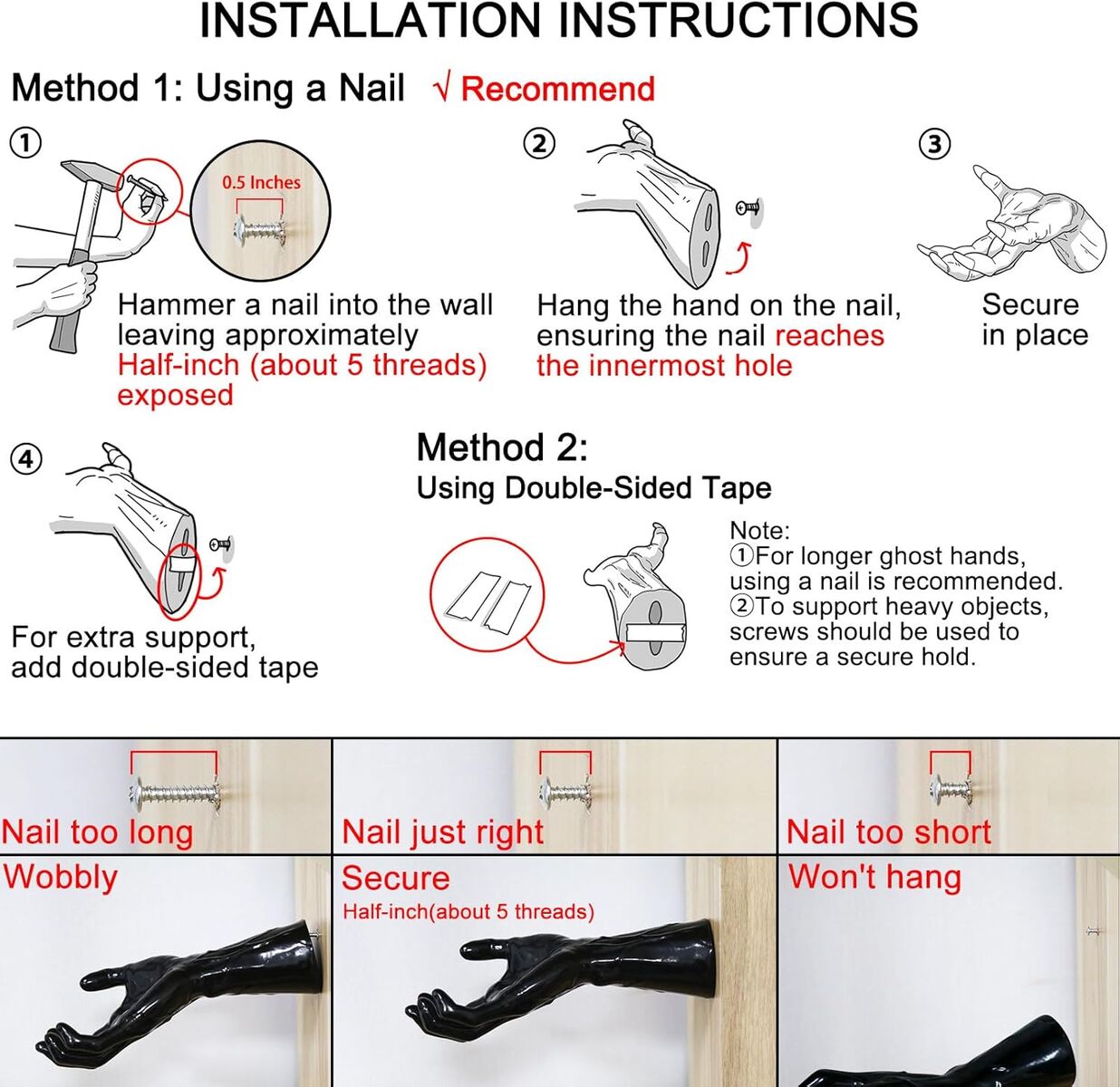 INSTALLATION INSTRUCTIONS

Method 1: Using a Nail √ Recommend

①

0.5 Inches

Hammer a nail into the wall leaving approximately Half-inch (about 5 threads) exposed

②

Hang the hand on the nail, ensuring the nail reaches the innermost hole

③

Secure in place

④

For extra support, add double-sided tape

Method 2:
Using Double-Sided Tape

Note:
①For longer ghost hands, using a nail is recommended.
②To support heavy objects, screws should be used to ensure a secure hold.

Nail too long

Wobbly

Nail just right

Secure
Half-inch(about 5 threads)

Nail too short

Won't hang