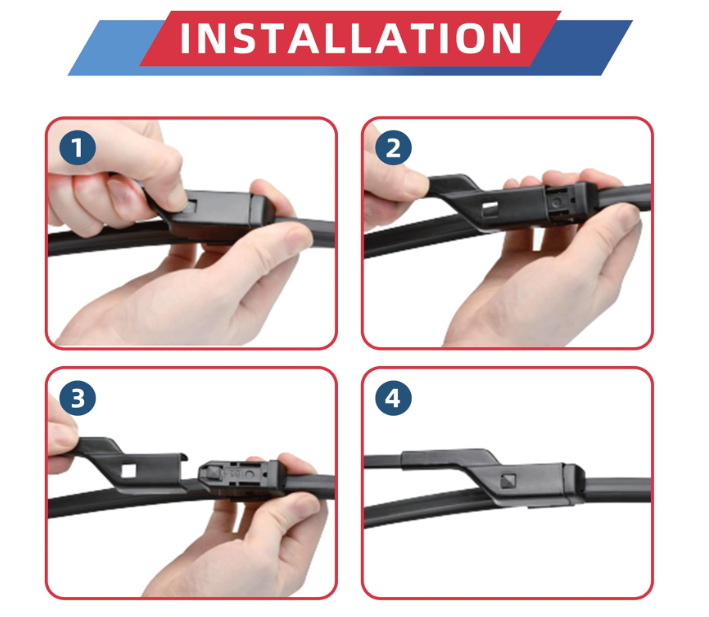 INSTALLATION

1

2

3

4