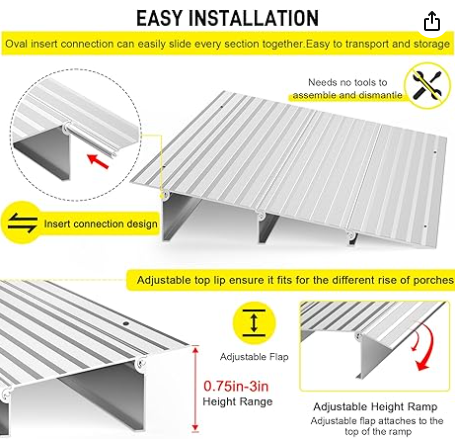 EASY INSTALLATION

Oval insert connection can easily slide every section together.Easy to transport and storage

Needs no tools to assemble and dismantle

Insert connection design

Adjustable top lip ensure it fits for the different rise of porches

Adjustable Flap

0.75in-3in
Height Range

Adjustable Height Ramp
Adjustable flap attaches to the top of the ramp