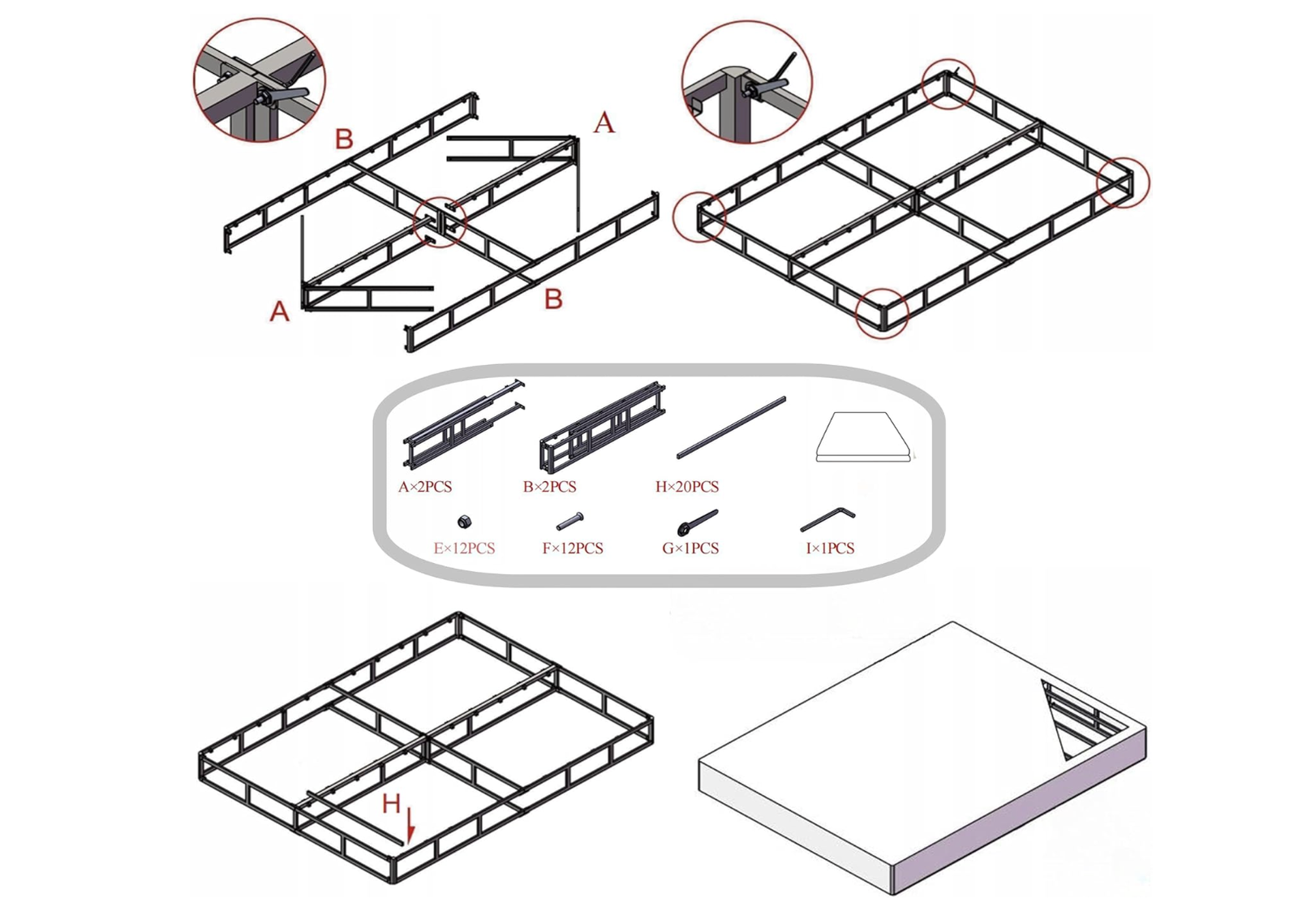 B

A

A

B

A×2PCS

B×2PCS

H×20PCS

E×12PCS

F×12PCS

G×1PCS

I×1PCS

H