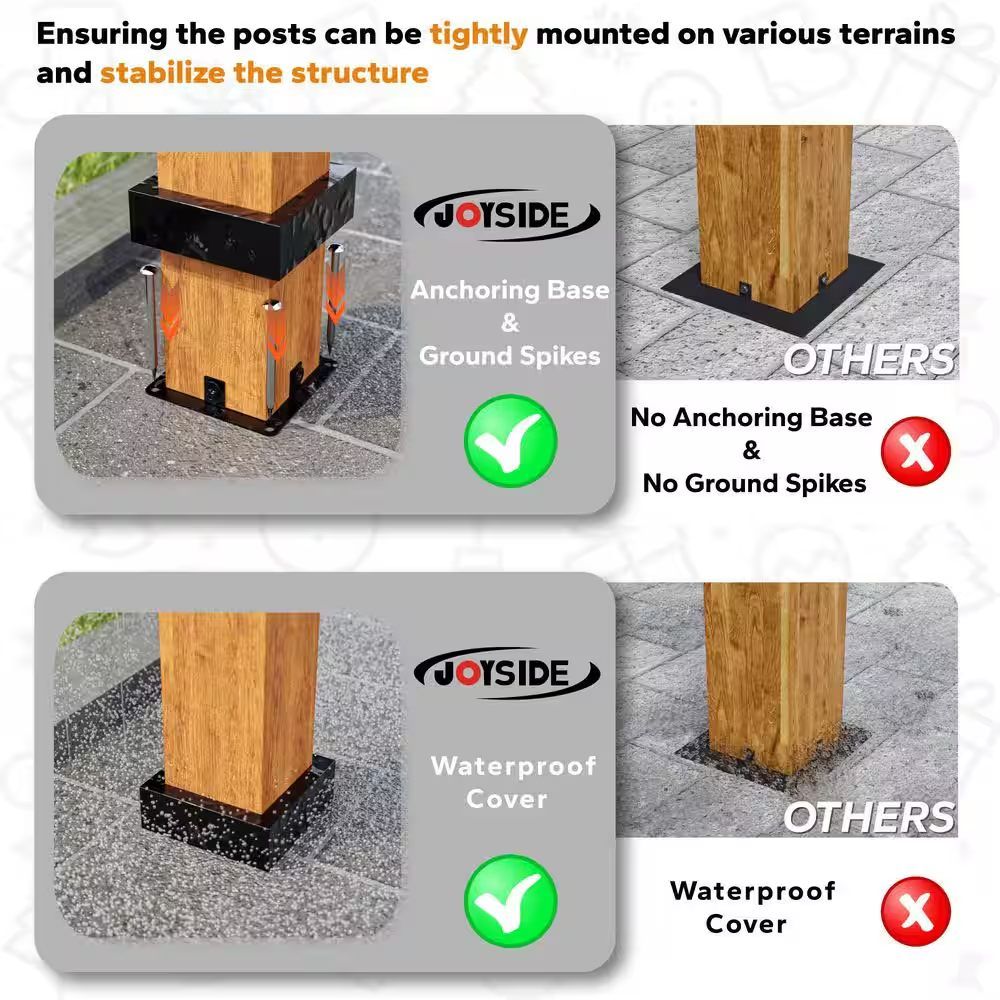 Ensuring the posts can be tightly mounted on various terrains and stabilize the structure

JOYSIDE

Anchoring Base & Ground Spikes

OTHERS

No Anchoring Base & No Ground Spikes

JOYSIDE

Waterproof Cover

OTHERS

Waterproof Cover