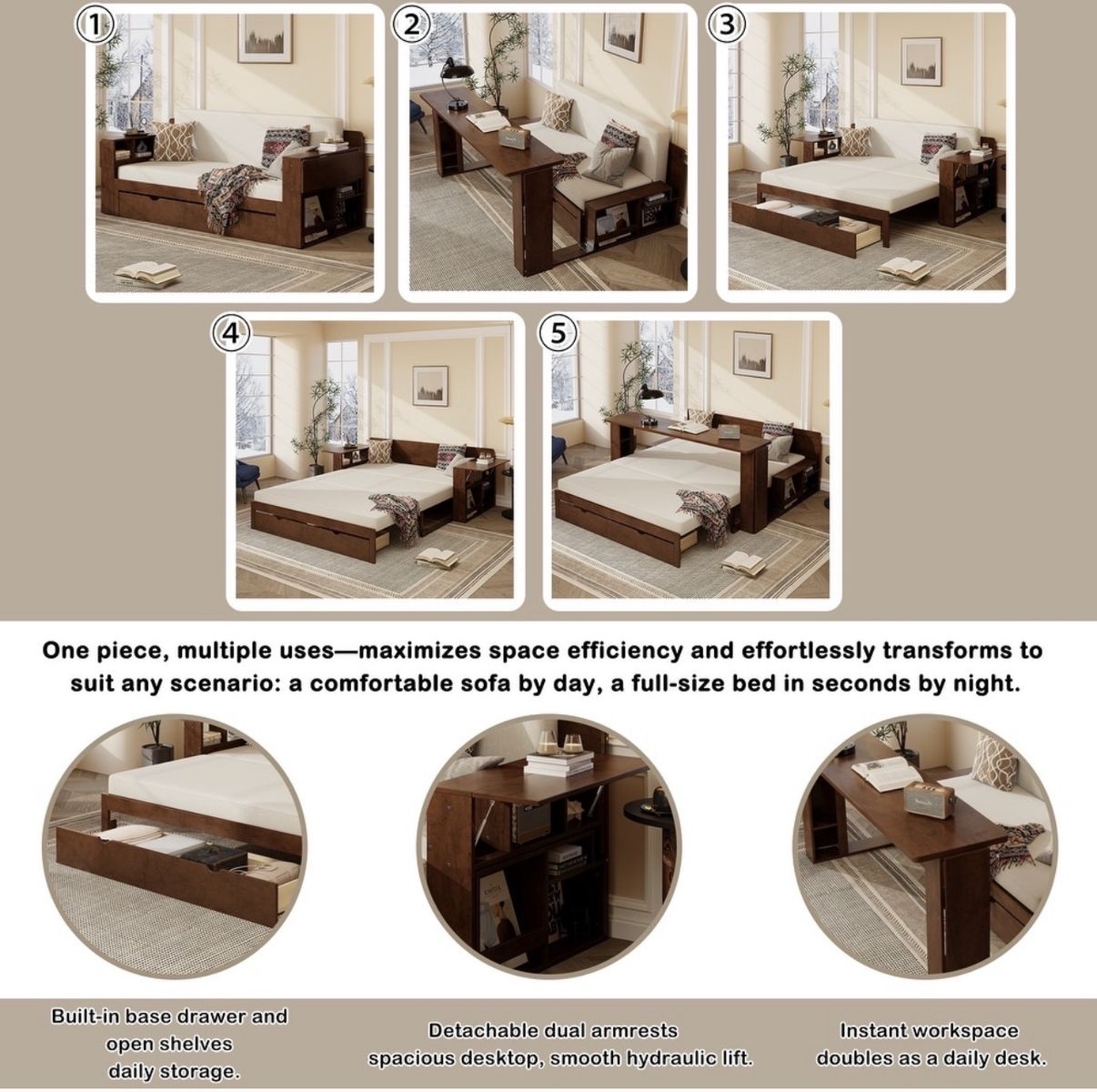 1

2

3

4

5

One piece, multiple uses—maximizes space efficiency and effortlessly transforms to suit any scenario: a comfortable sofa by day, a full-size bed in seconds by night.

Built-in base drawer and open shelves daily storage.

Detachable dual armrests spacious desktop, smooth hydraulic lift.

Instant workspace doubles as a daily desk.