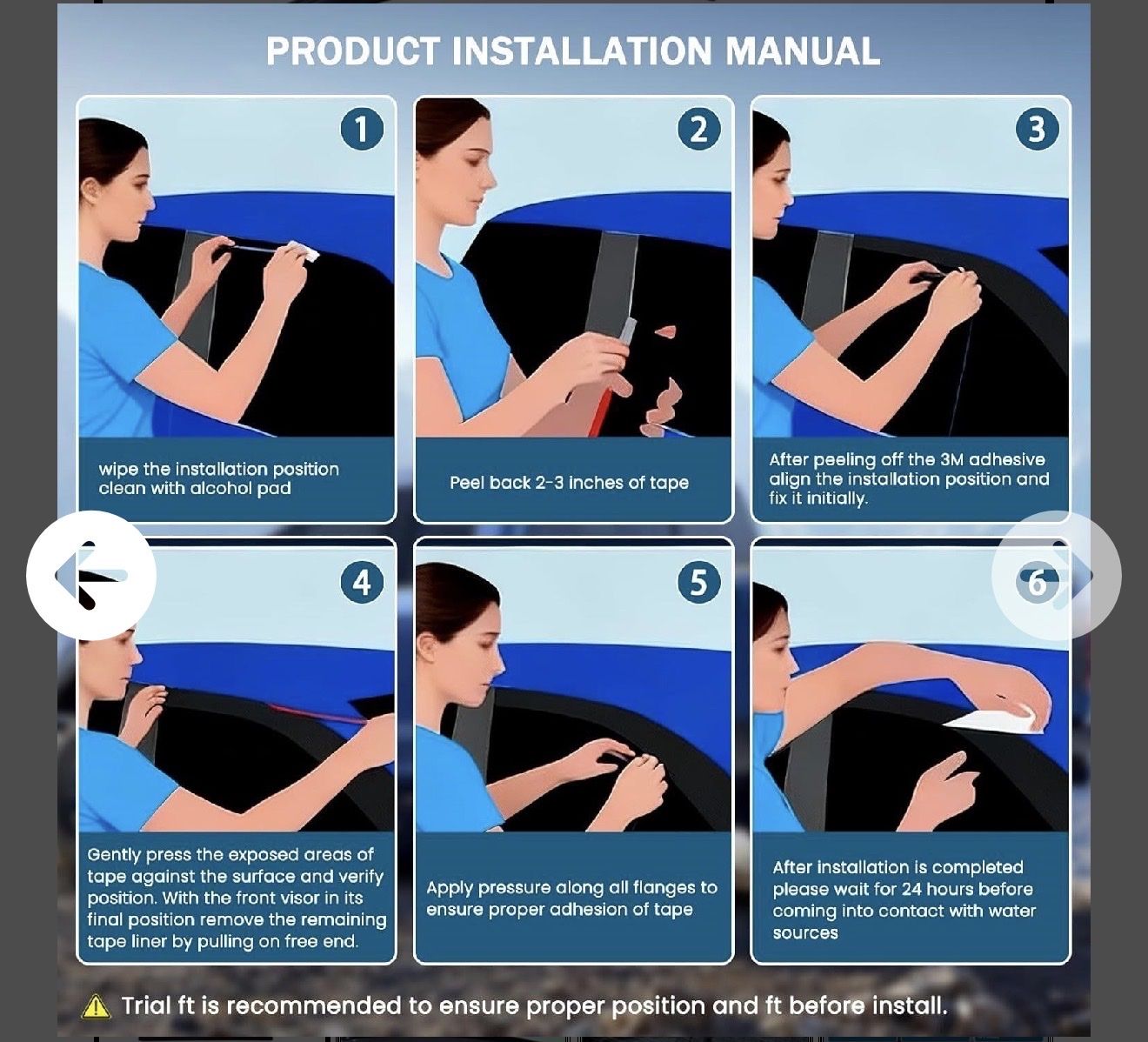 PRODUCT INSTALLATION MANUAL

1

wipe the installation position clean with alcohol pad

2

Peel back 2-3 inches of tape

3

After peeling off the 3M adhesive align the installation position and fix it initially.

4

Gently press the exposed areas of tape against the surface and verify position. With the front visor in its final position remove the remaining tape liner by pulling on free end.

5

Apply pressure along all flanges to ensure proper adhesion of tape

6

After installation is completed please wait for 24 hours before coming into contact with water sources

Trial ft is recommended to ensure proper position and ft before install.