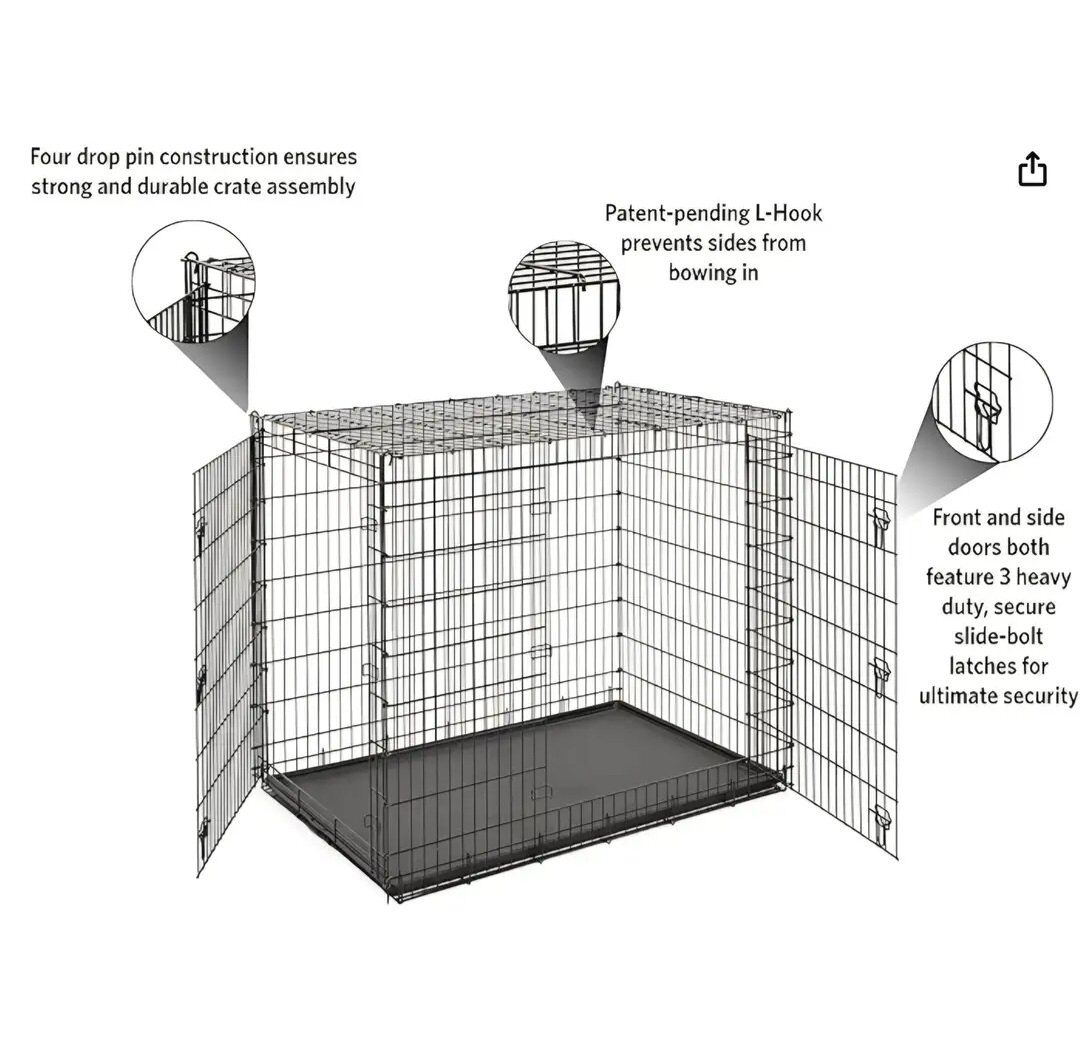 Four drop pin construction ensures strong and durable crate assembly

Patent-pending L-Hook prevents sides from bowing in

Front and side doors both feature 3 heavy duty, secure slide-bolt latches for ultimate security