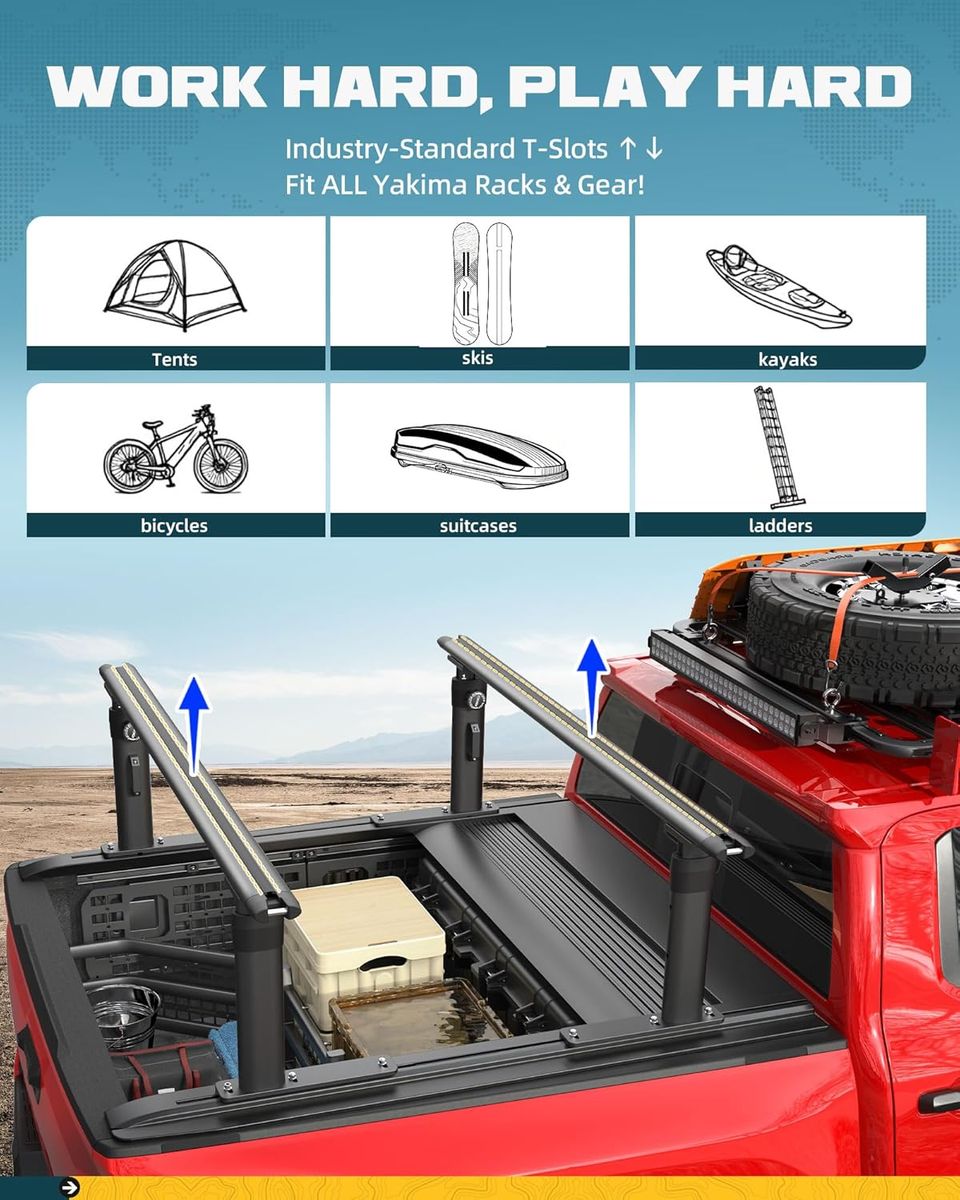 WORK HARD, PLAY HARD

Industry-Standard T-Slots ↑↓
Fit ALL Yakima Racks & Gear!

Tents

skis

kayaks

bicycles

suitcases

ladders