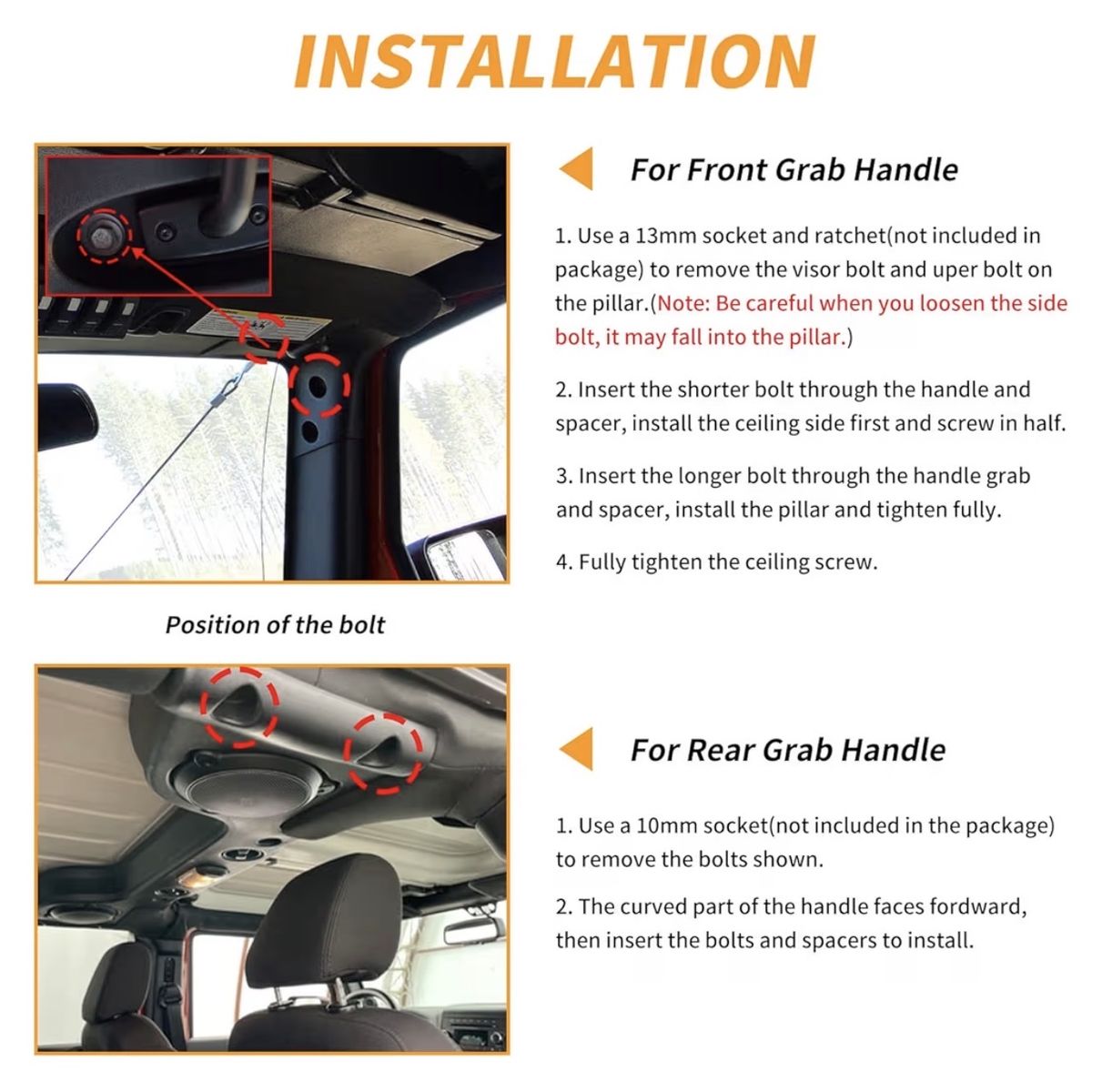 INSTALLATION

For Front Grab Handle

1. Use a 13mm socket and ratchet(not included in package) to remove the visor bolt and uper bolt on the pillar.(Note: Be careful when you loosen the side bolt, it may fall into the pillar.)

2. Insert the shorter bolt through the handle and spacer, install the ceiling side first and screw in half.

3. Insert the longer bolt through the handle grab and spacer, install the pillar and tighten fully.

4. Fully tighten the ceiling screw.

Position of the bolt

For Rear Grab Handle

1. Use a 10mm socket(not included in the package) to remove the bolts shown.

2. The curved part of the handle faces fordward, then insert the bolts and spacers to install.