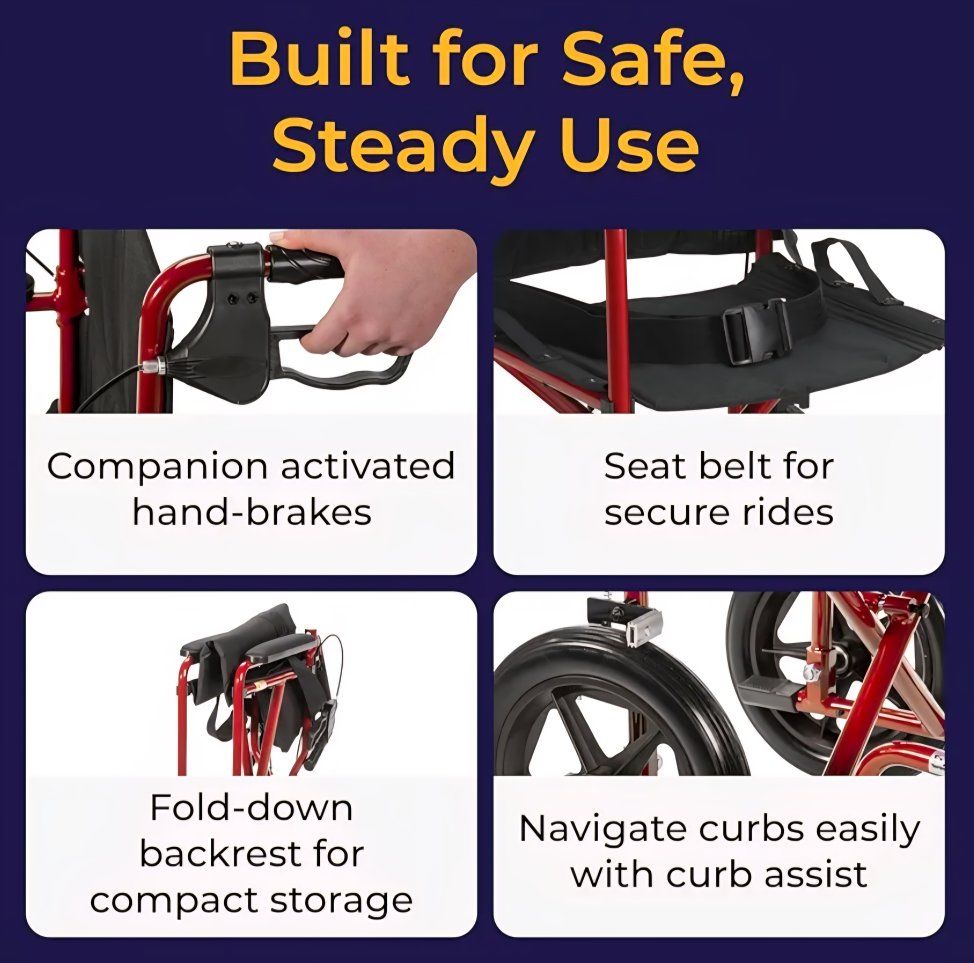 Built for Safe, Steady Use

Companion activated hand-brakes

Seat belt for secure rides

Fold-down backrest for compact storage

Navigate curbs easily with curb assist