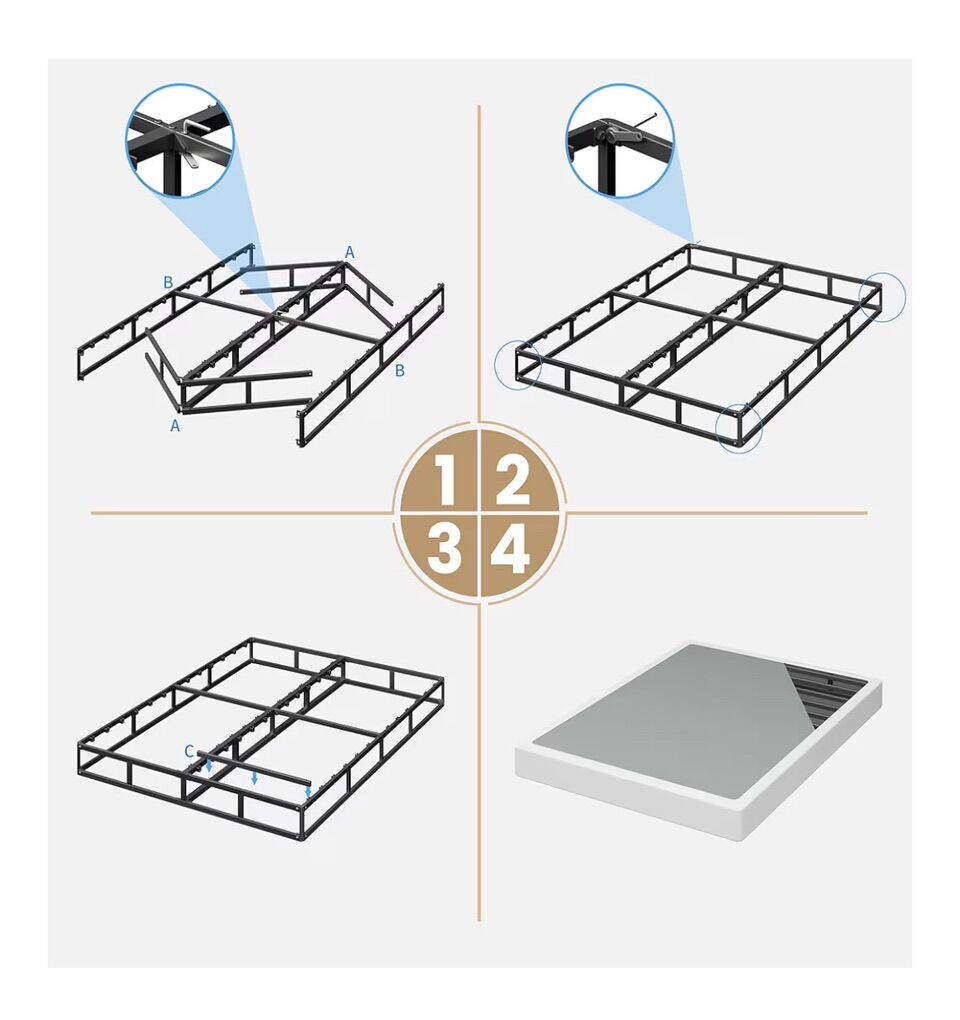 B
A
B
A
1
2
3
4
C