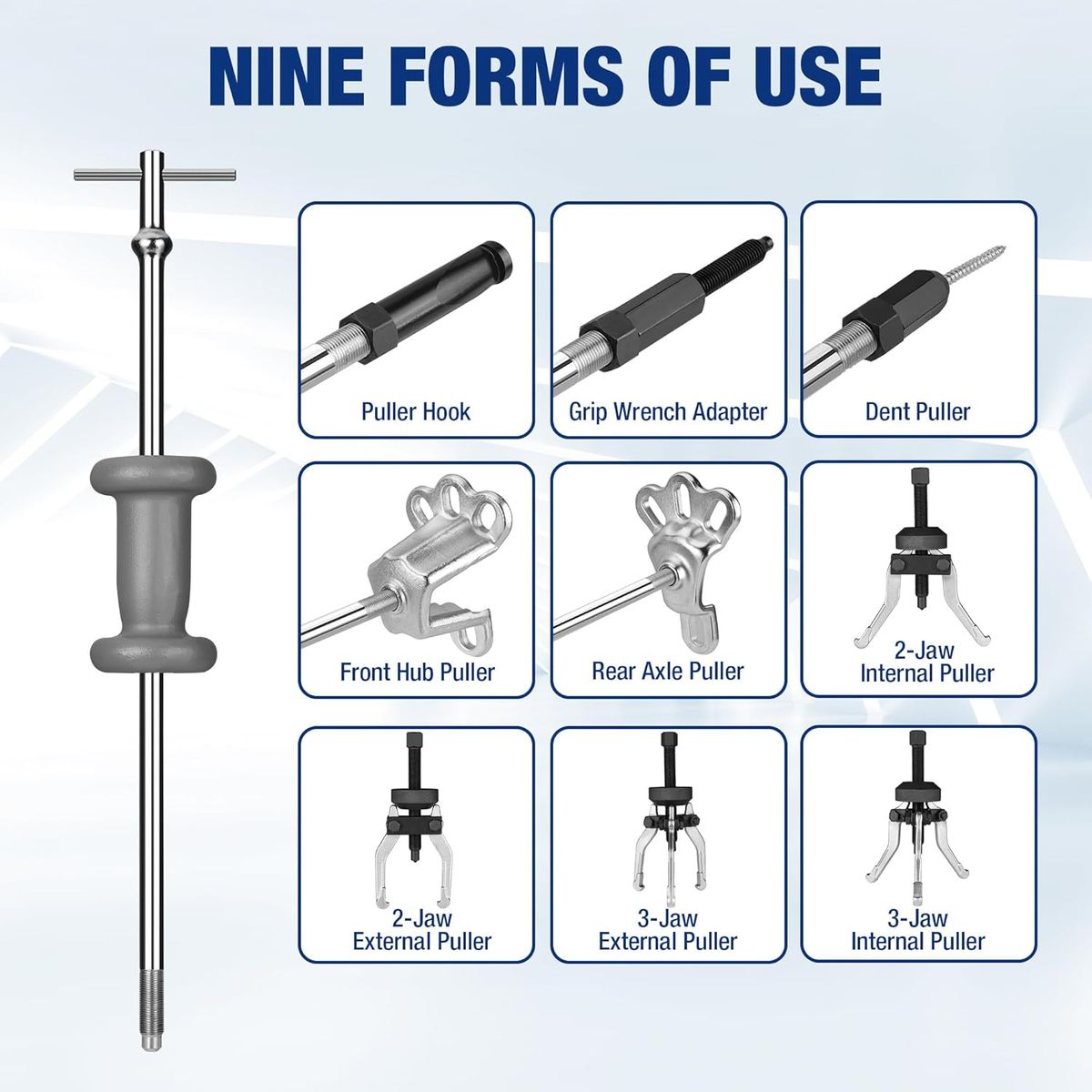 NINE FORMS OF USE

Puller Hook

Grip Wrench Adapter

Dent Puller

Front Hub Puller

Rear Axle Puller

2-Jaw Internal Puller

2-Jaw External Puller

3-Jaw External Puller

3-Jaw Internal Puller