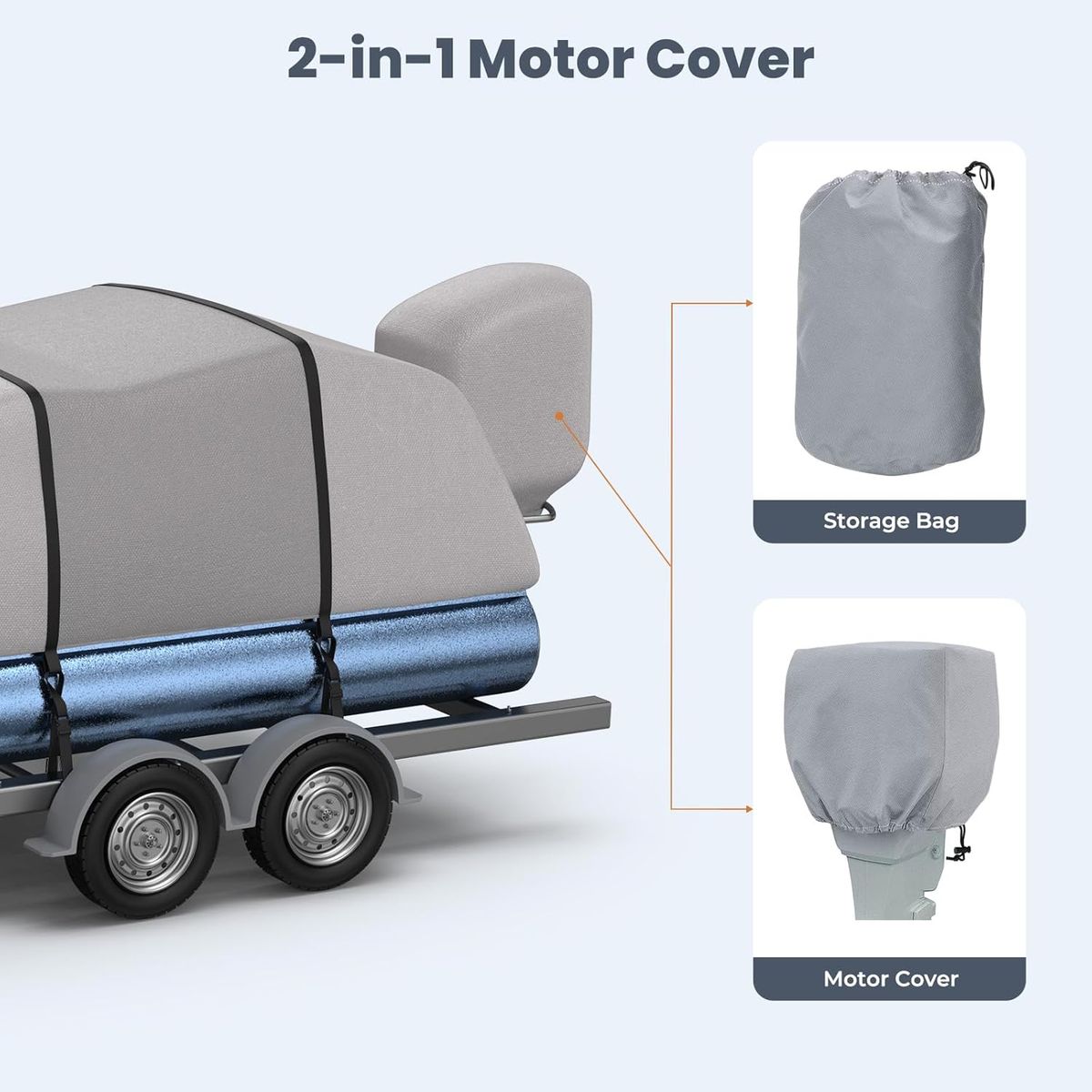 2-in-1 Motor Cover

Storage Bag

Motor Cover