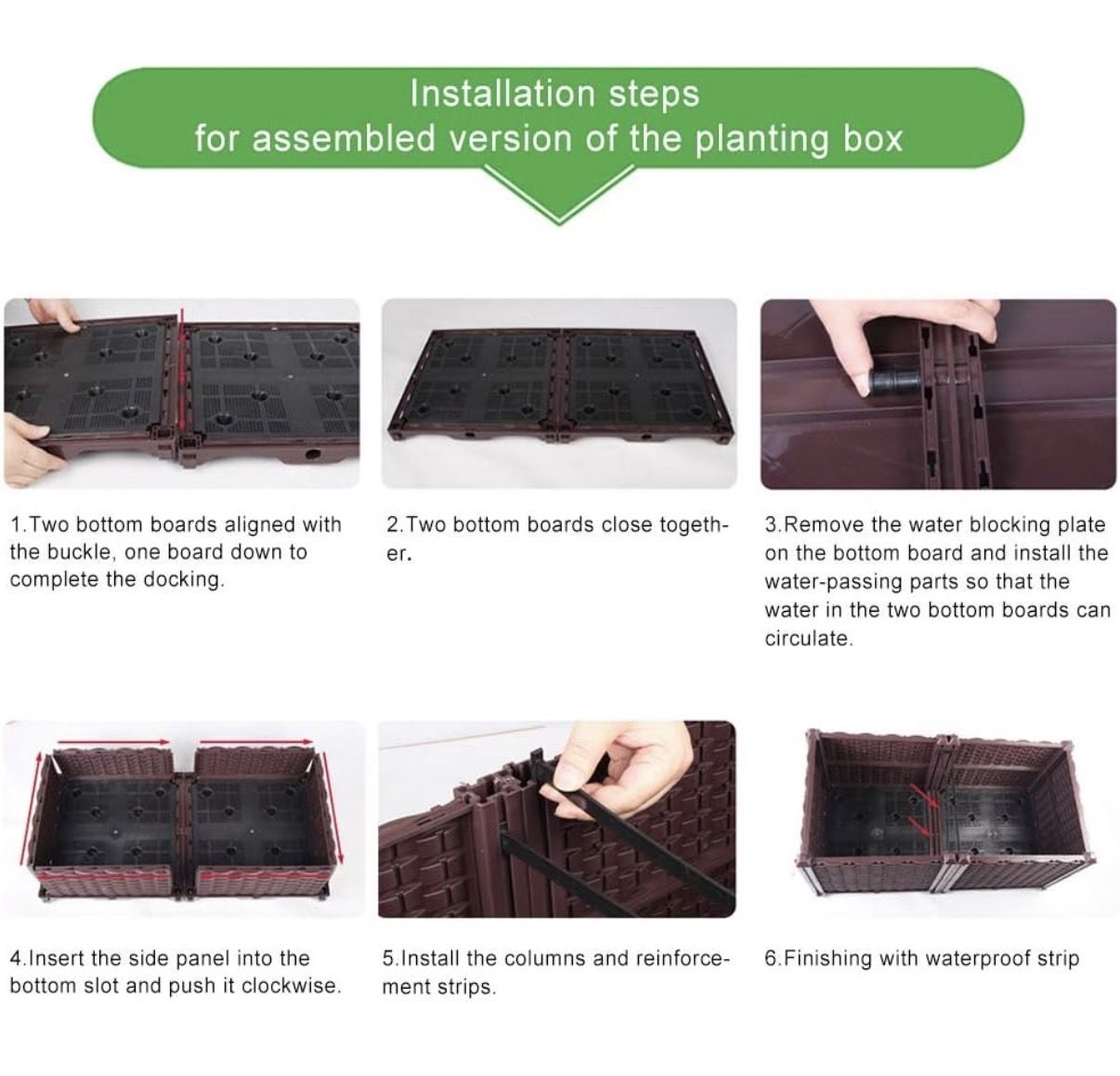 Installation steps
for assembled version of the planting box

1.Two bottom boards aligned with the buckle, one board down to complete the docking.

2.Two bottom boards close together.

3.Remove the water blocking plate on the bottom board and install the water-passing parts so that the water in the two bottom boards can circulate.

4.Insert the side panel into the bottom slot and push it clockwise.

5.Install the columns and reinforcement strips.

6.Finishing with waterproof strip