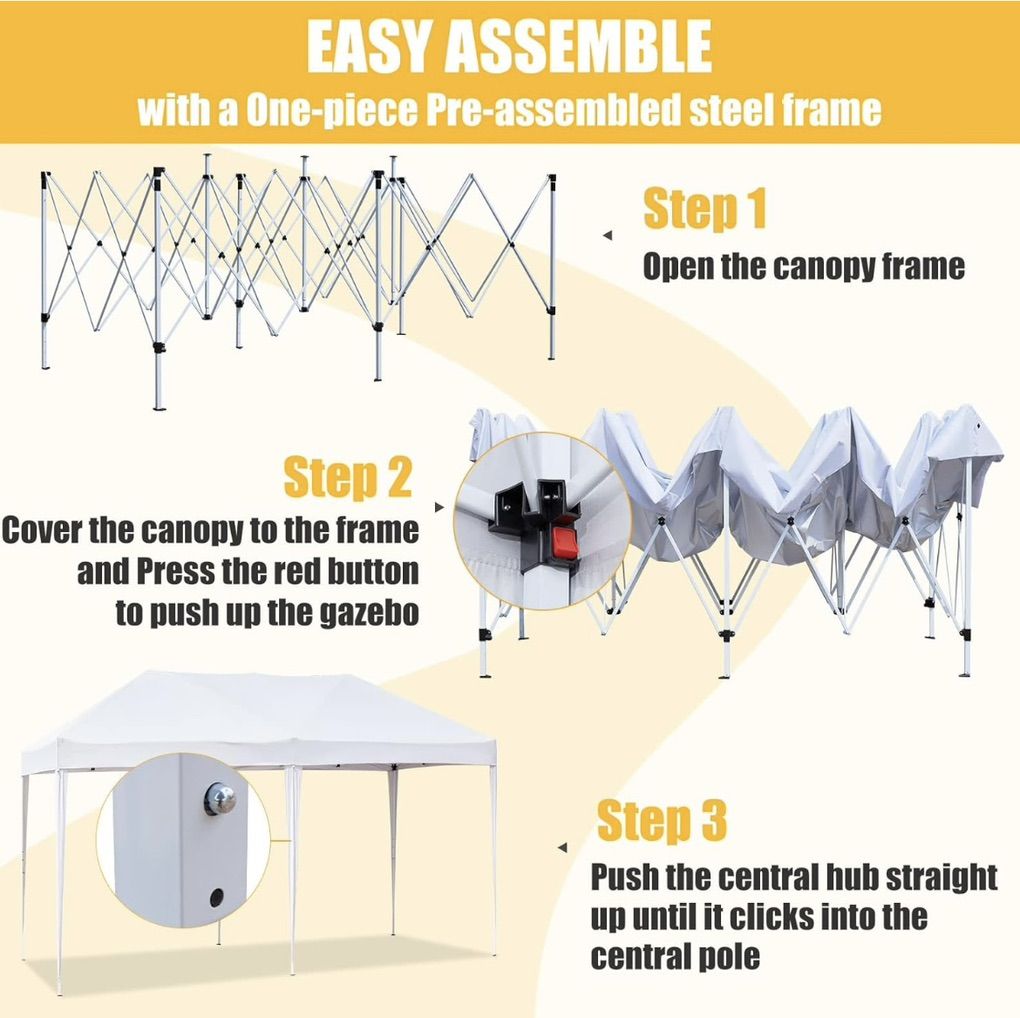 EASY ASSEMBLE
with a One-piece Pre-assembled steel frame

Step 1
Open the canopy frame

Step 2
Cover the canopy to the frame and Press the red button to push up the gazebo

Step 3
Push the central hub straight up until it clicks into the central pole