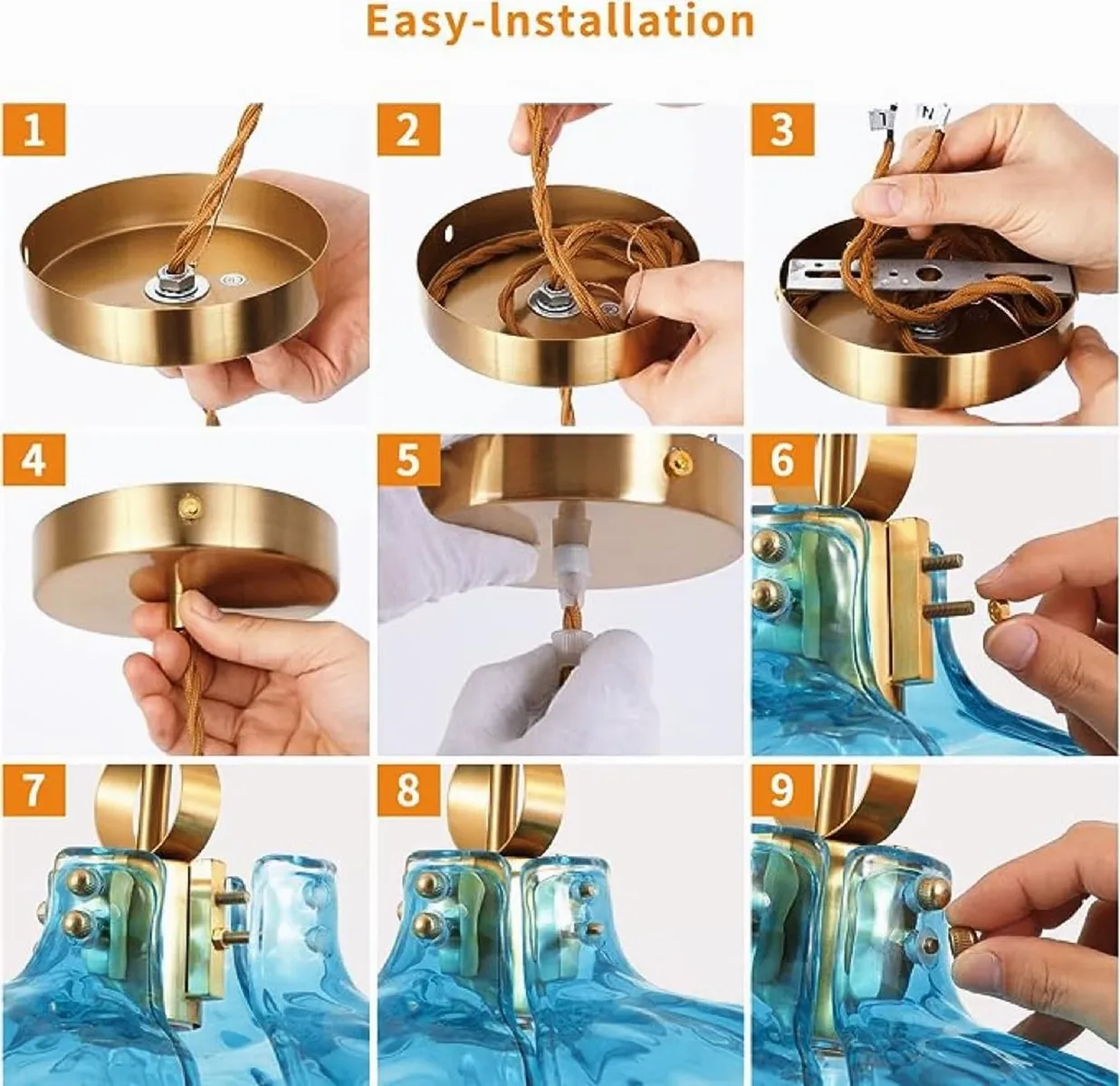 Easy-Installation

1

2

3

L N

4

5

6

7

8

9