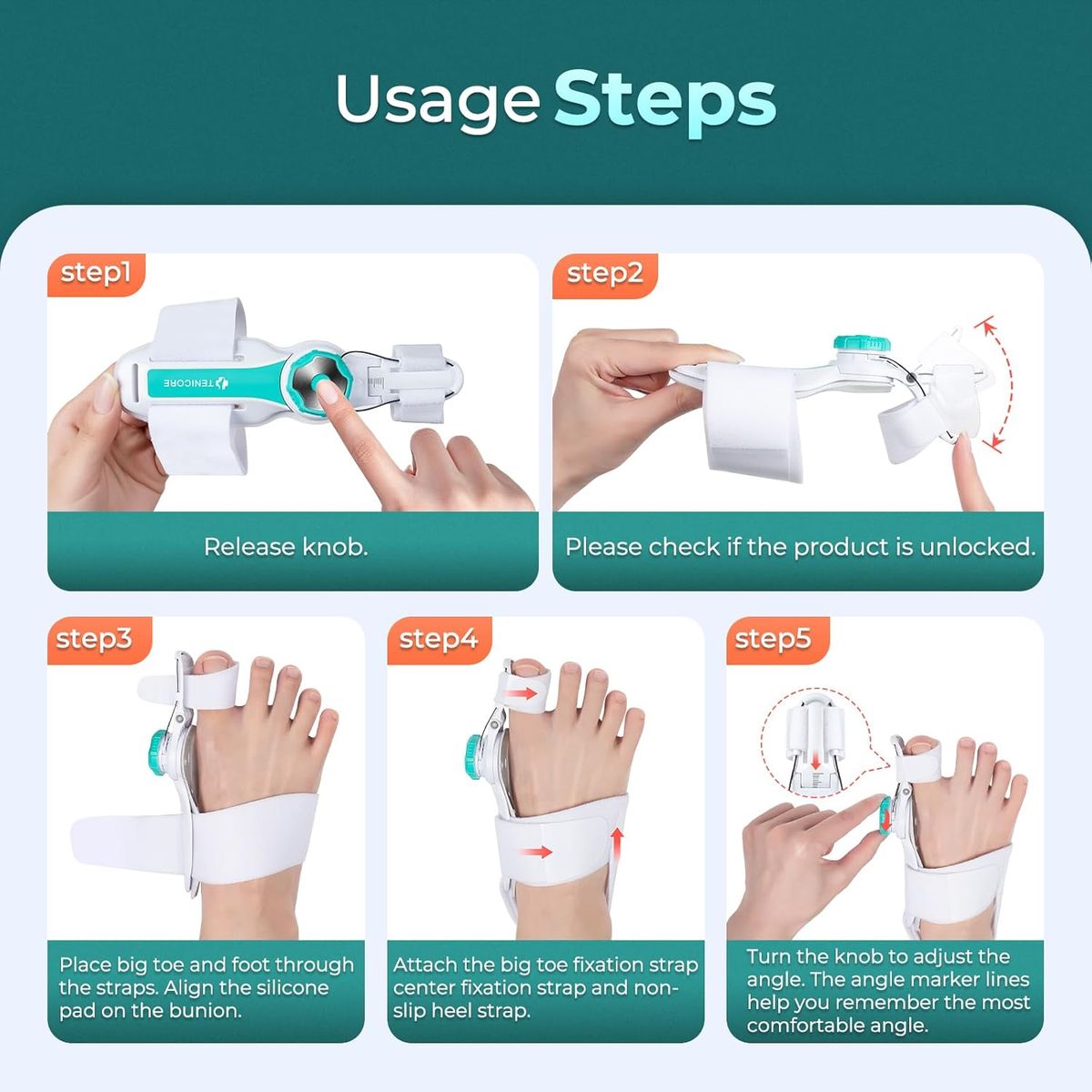 Usage Steps

step1

TENICORE

Release knob.

step2

Please check if the product is unlocked.

step3

Place big toe and foot through the straps. Align the silicone pad on the bunion.

step4

Attach the big toe fixation strap center fixation strap and non-slip heel strap.

step5

Turn the knob to adjust the angle. The angle marker lines help you remember the most comfortable angle.