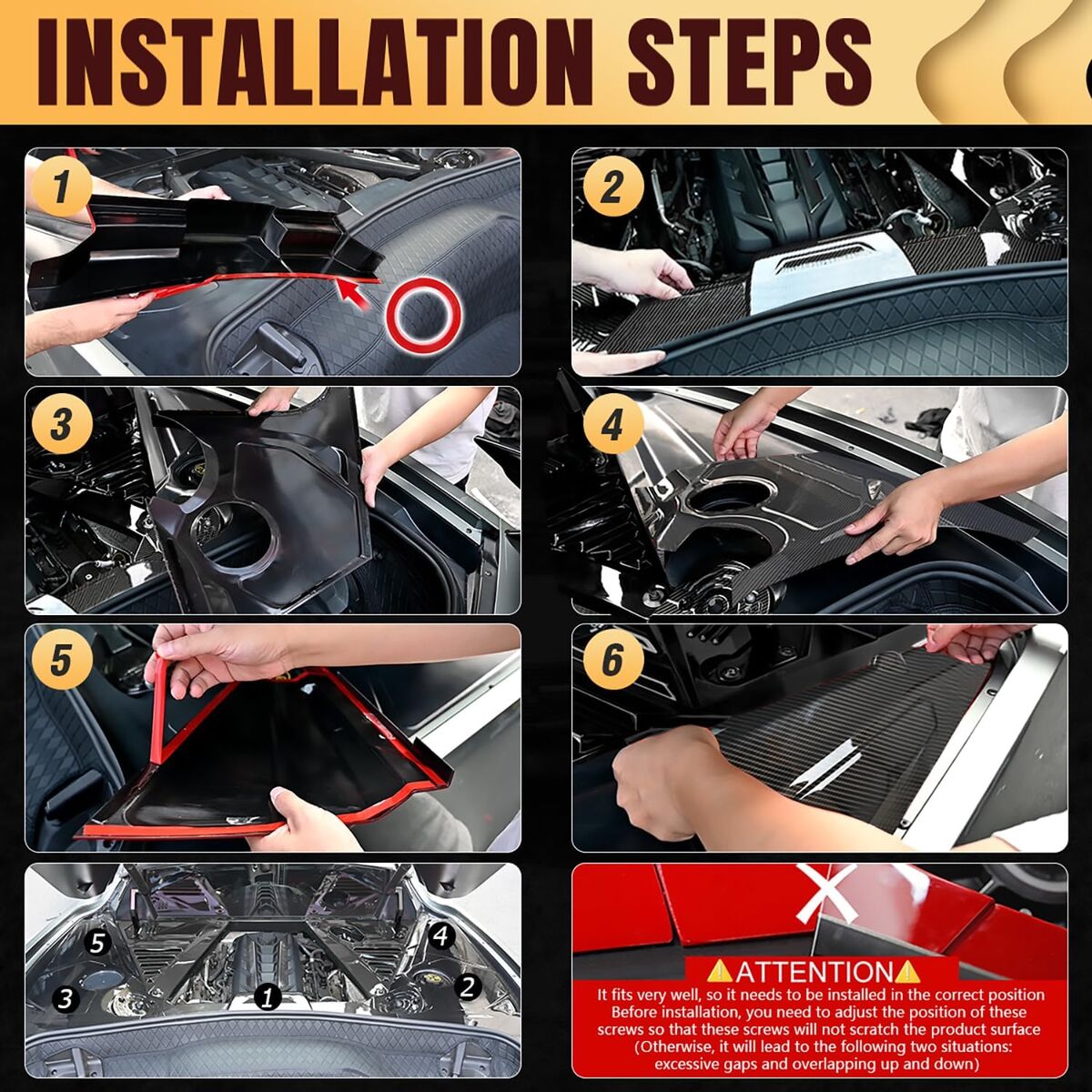 INSTALLATION STEPS

1

2

3

4

5

6

5

4

3

1

2

⚠ATTENTION⚠
It fits very well, so it needs to be installed in the correct position
Before installation, you need to adjust the position of these screws so that these screws will not scratch the product surface
(Otherwise, it will lead to the following two situations: excessive gaps and overlapping up and down)