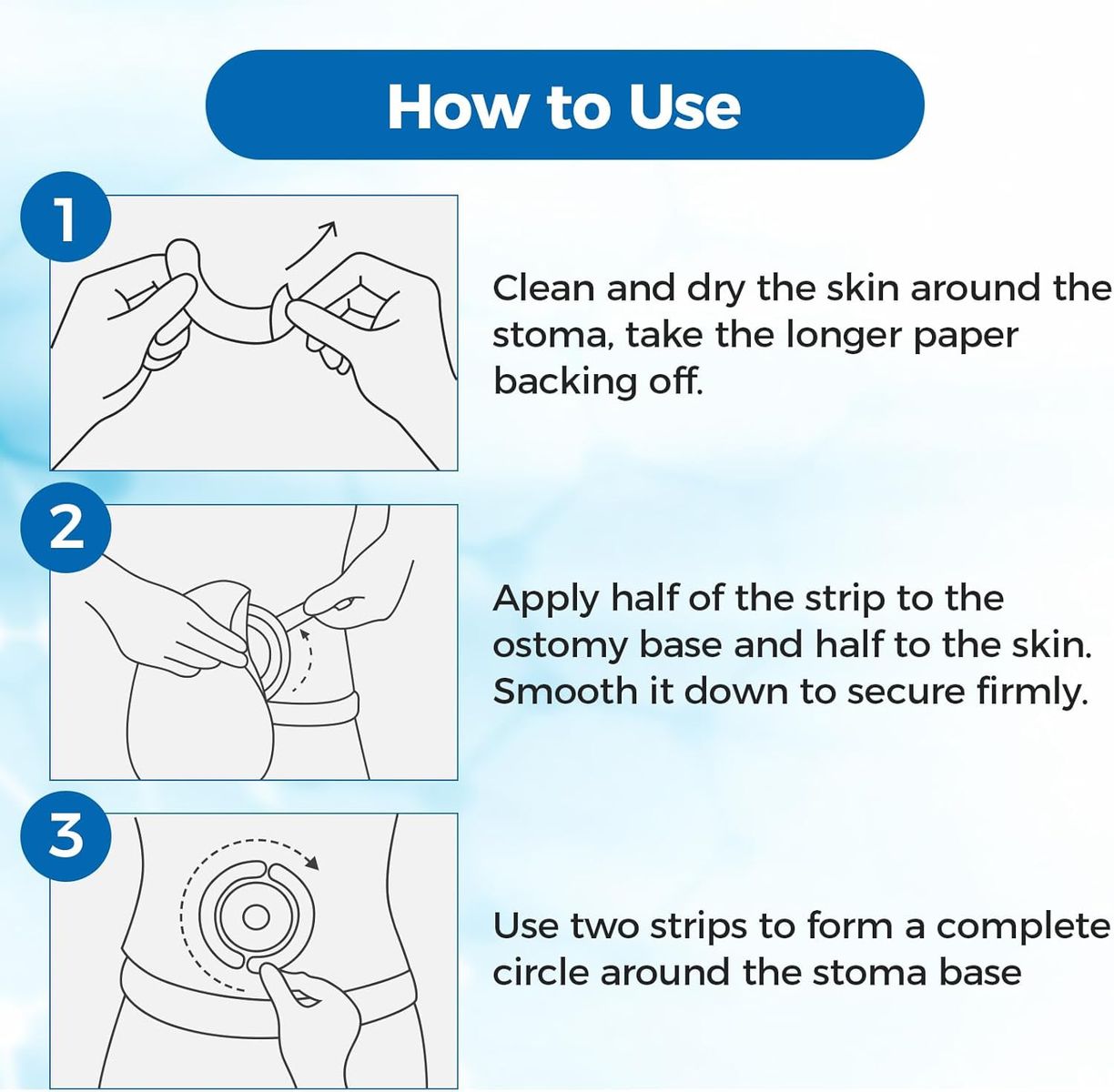 How to Use

1

Clean and dry the skin around the stoma, take the longer paper backing off.

2

Apply half of the strip to the ostomy base and half to the skin. Smooth it down to secure firmly.

3

Use two strips to form a complete circle around the stoma base