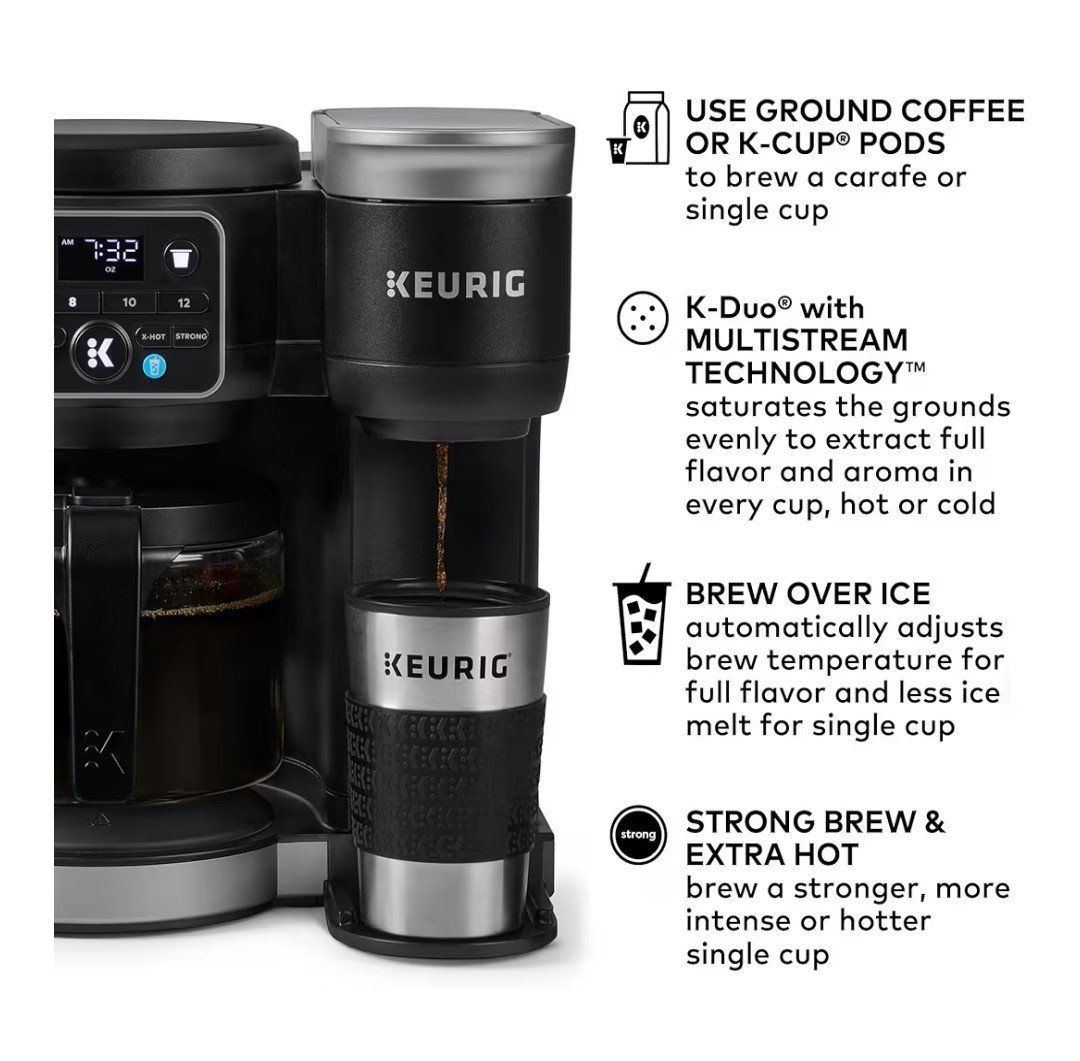 AM 7:32
OZ
8
10
12
X-HOT
STRONG
KEURIG
KEURIG

USE GROUND COFFEE OR K-CUP® PODS
to brew a carafe or single cup

K-Duo® with MULTISTREAM TECHNOLOGY™
saturates the grounds evenly to extract full flavor and aroma in every cup, hot or cold

BREW OVER ICE
automatically adjusts brew temperature for full flavor and less ice melt for single cup

strong

STRONG BREW & EXTRA HOT
brew a stronger, more intense or hotter single cup