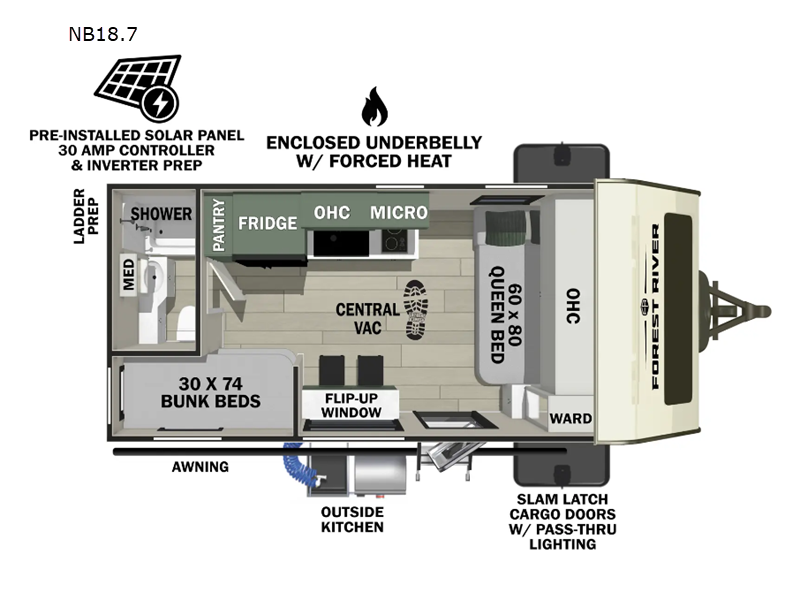 NB18.7

PRE-INSTALLED SOLAR PANEL
30 AMP CONTROLLER
& INVERTER PREP

ENCLOSED UNDERBELLY
W/ FORCED HEAT

LADDER PREP

SHOWER

MED

PANTRY

FRIDGE

OHC

MICRO

CENTRAL VAC

60 x 80 QUEEN BED

OHC

FOREST RIVER

30 X 74
BUNK BEDS

FLIP-UP
WINDOW

WARD

AWNING

OUTSIDE
KITCHEN

SLAM LATCH
CARGO DOORS
W/ PASS-THRU
LIGHTING