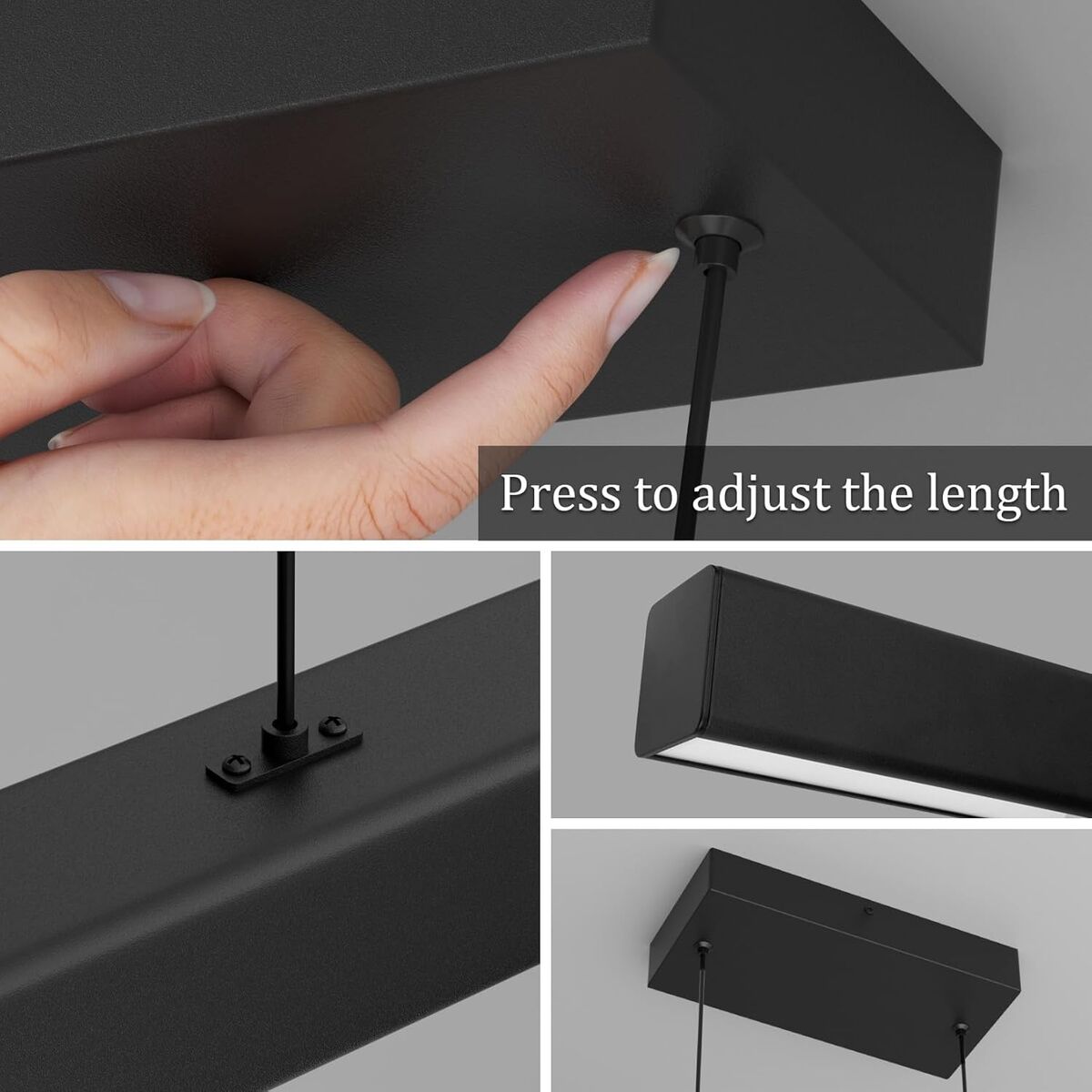 Press to adjust the length