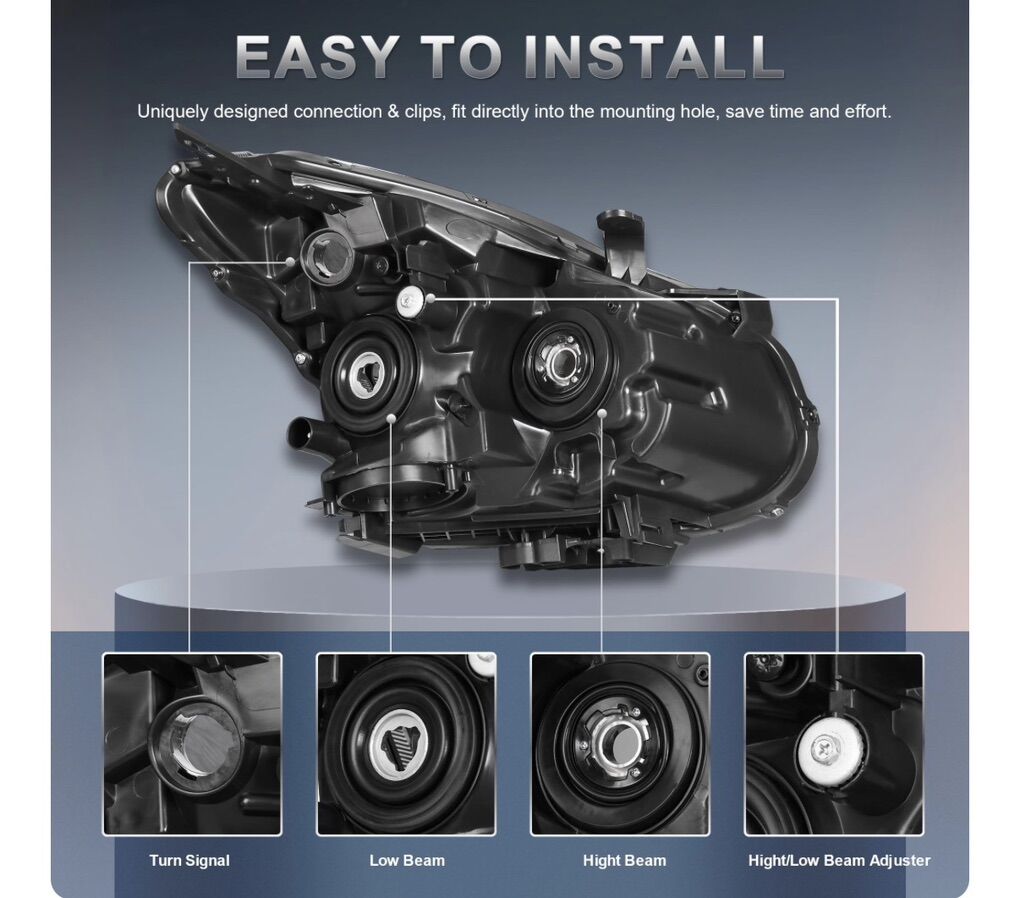 EASY TO INSTALL

Uniquely designed connection & clips, fit directly into the mounting hole, save time and effort.

Turn Signal

Low Beam

Hight Beam

Hight/Low Beam Adjuster