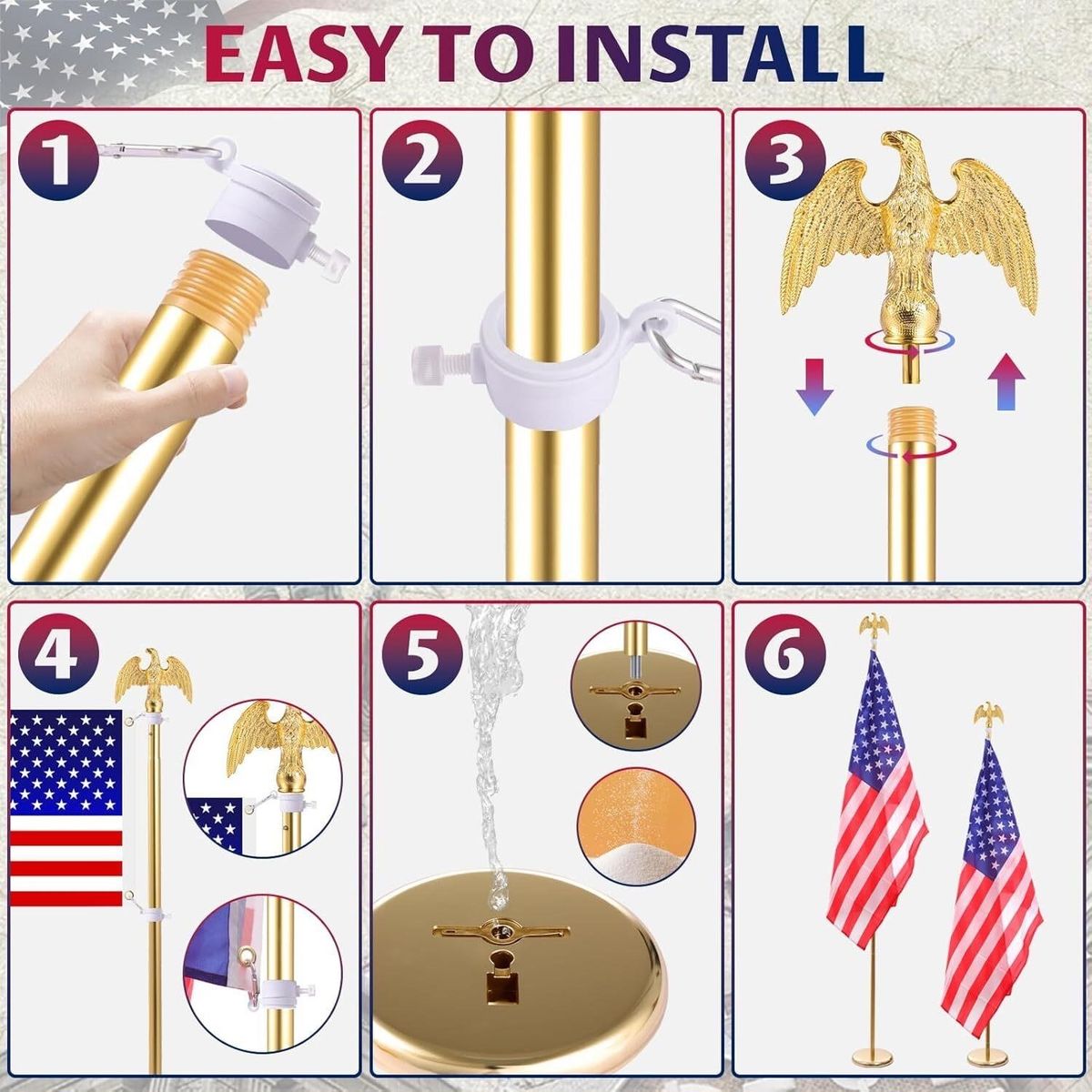 EASY TO INSTALL

1

2

3

4

5

6