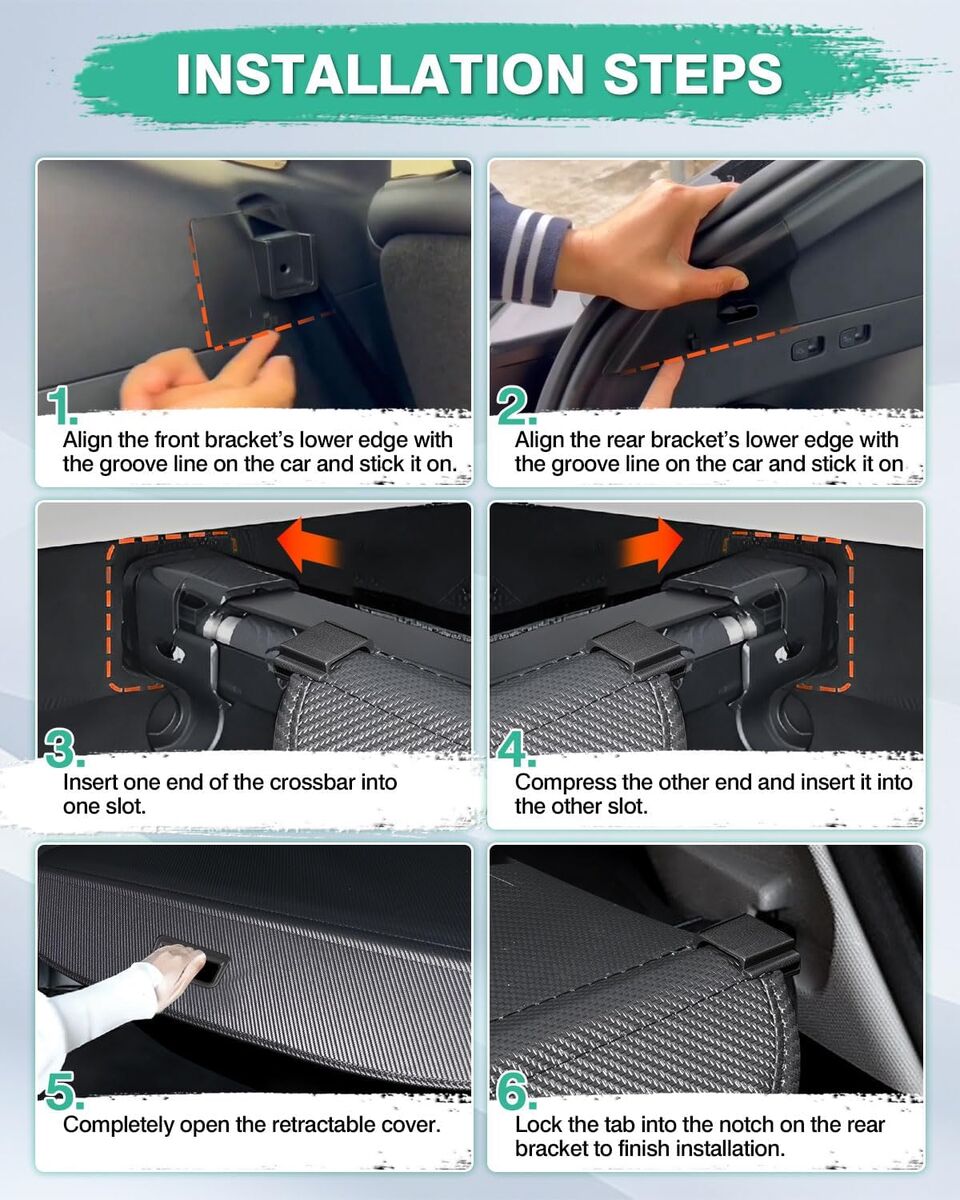 INSTALLATION STEPS

1.
Align the front bracket's lower edge with the groove line on the car and stick it on.

2.
Align the rear bracket's lower edge with the groove line on the car and stick it on

3.
Insert one end of the crossbar into one slot.

4.
Compress the other end and insert it into the other slot.

5.
Completely open the retractable cover.

6.
Lock the tab into the notch on the rear bracket to finish installation.