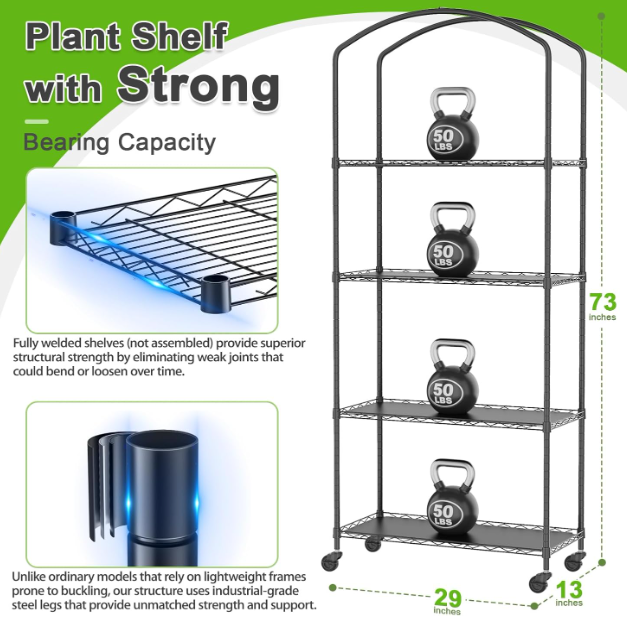 Plant Shelf with Strong

Bearing Capacity

Fully welded shelves (not assembled) provide superior structural strength by eliminating weak joints that could bend or loosen over time.

Unlike ordinary models that rely on lightweight frames prone to buckling, our structure uses industrial-grade steel legs that provide unmatched strength and support.

50 LBS

50 LBS

50 LBS

50 LBS

73 inches

29 inches

13 inches