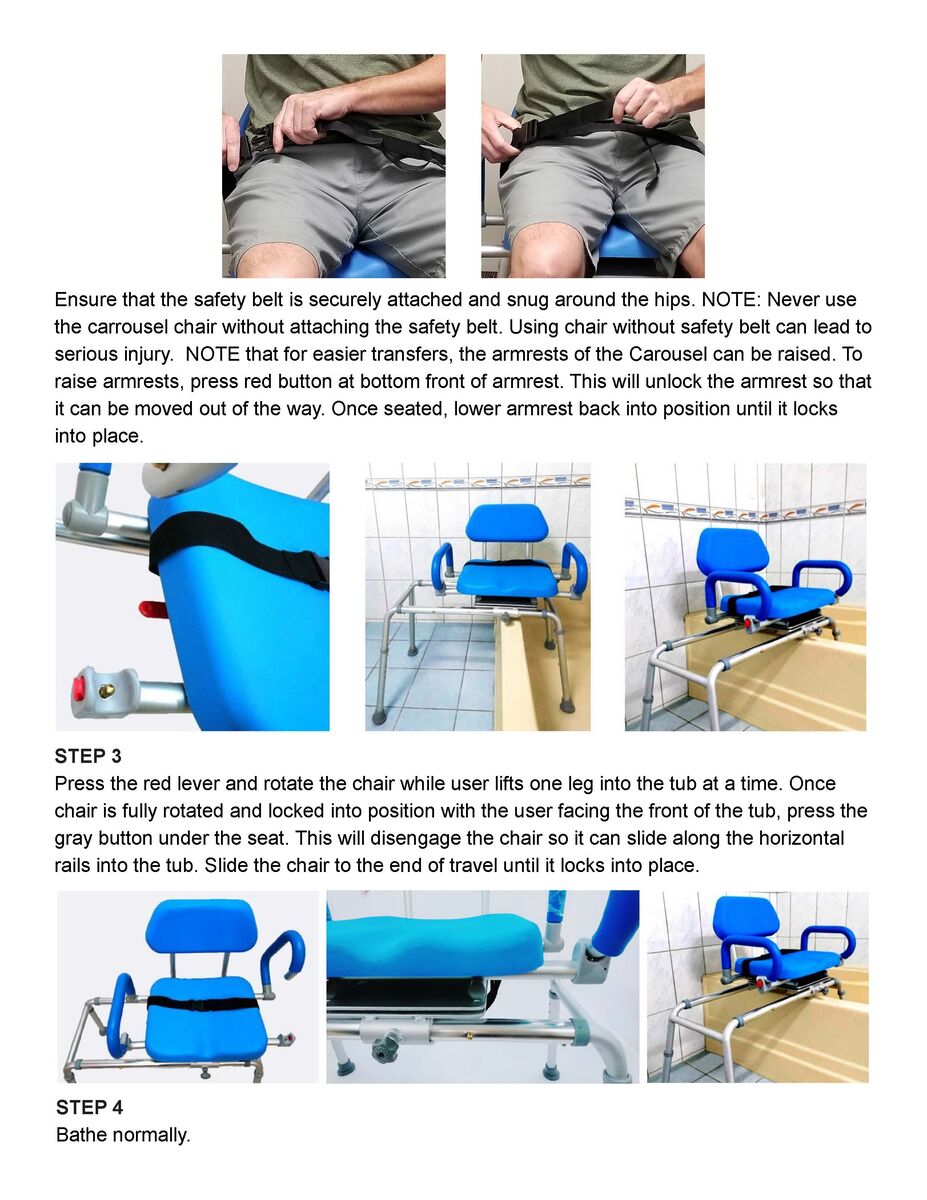 Ensure that the safety belt is securely attached and snug around the hips. NOTE: Never use the carrousel chair without attaching the safety belt. Using chair without safety belt can lead to serious injury. NOTE that for easier transfers, the armrests of the Carousel can be raised. To raise armrests, press red button at bottom front of armrest. This will unlock the armrest so that it can be moved out of the way. Once seated, lower armrest back into position until it locks into place.

STEP 3
Press the red lever and rotate the chair while user lifts one leg into the tub at a time. Once chair is fully rotated and locked into position with the user facing the front of the tub, press the gray button under the seat. This will disengage the chair so it can slide along the horizontal rails into the tub. Slide the chair to the end of travel until it locks into place.

STEP 4
Bathe normally.